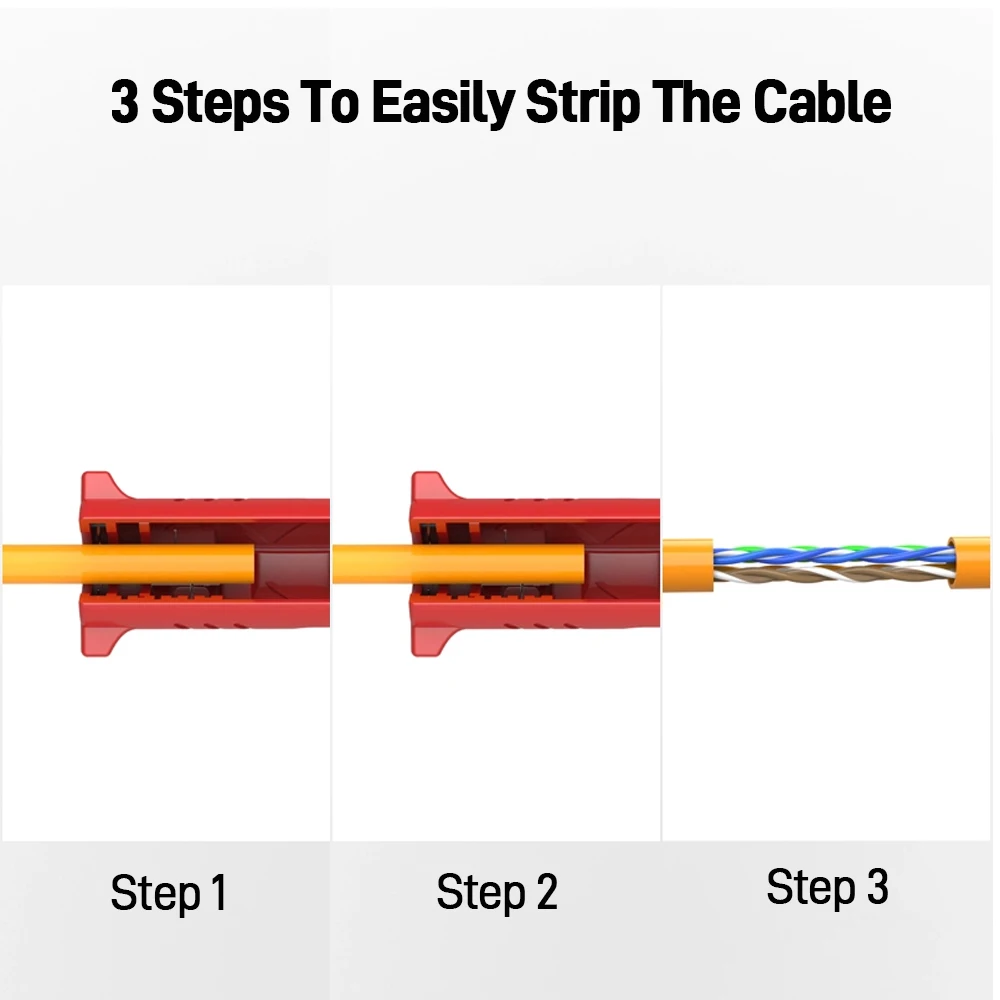 3 Steps To Easily Strip The Cable

Step 1

Step 2

Step 3