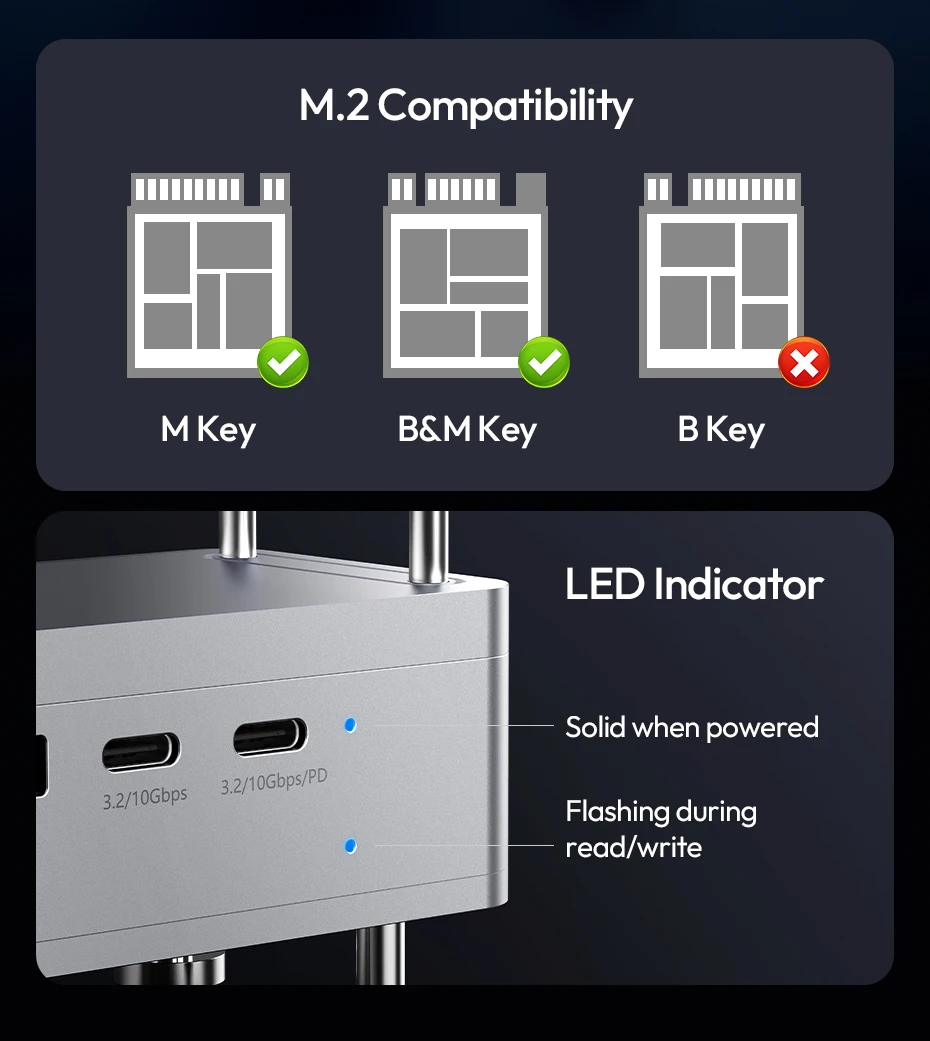 M.2 Compatibility

M Key

B&M Key

B Key

LED Indicator

3.2/10Gbps

3.2/10Gbps/PD

Solid when powered

Flashing during read/write