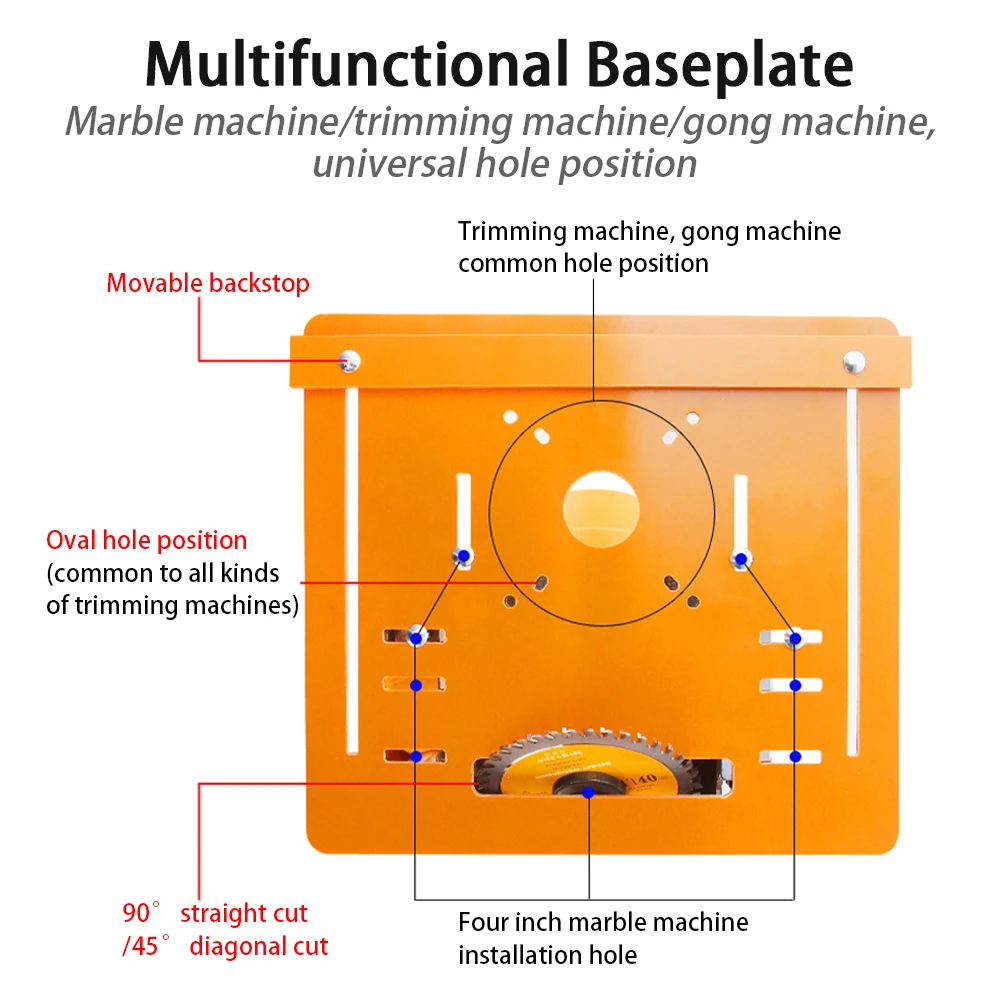 Multifunctional Baseplate
Marble machine/trimming machine/gong machine, universal hole position

Trimming machine, gong machine common hole position

Movable backstop

Oval hole position (common to all kinds of trimming machines)

40

90° straight cut /45° diagonal cut

Four inch marble machine installation hole