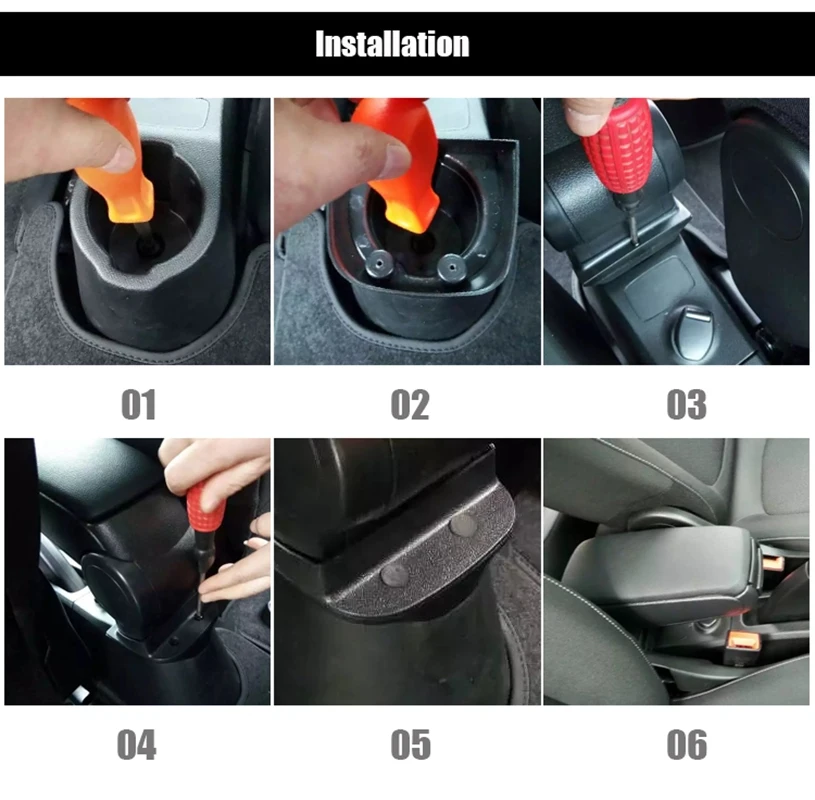 Installation

01

02

03

04

05

06