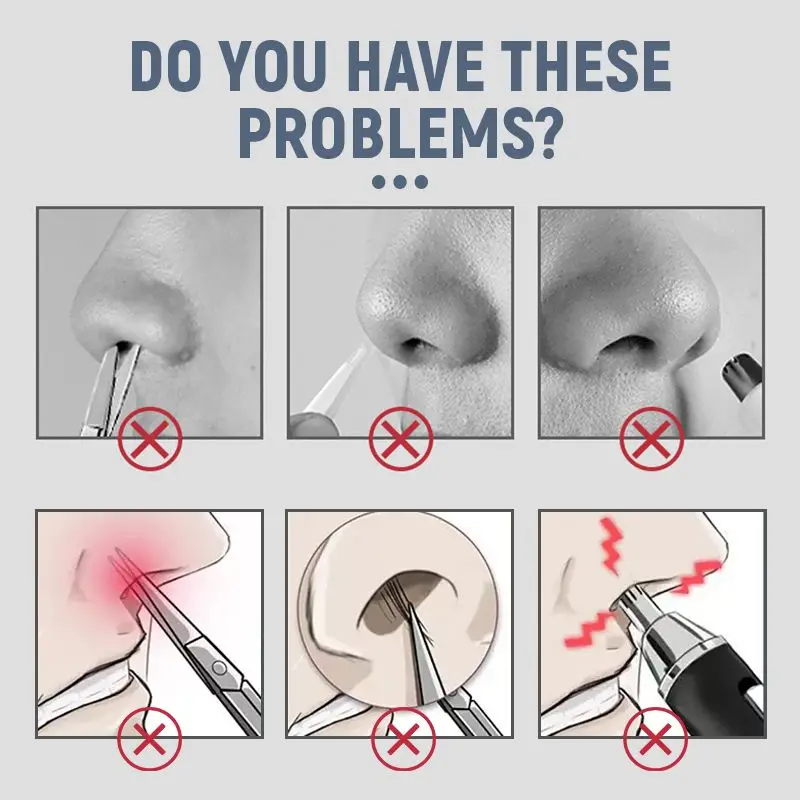 DO YOU HAVE THESE PROBLEMS?