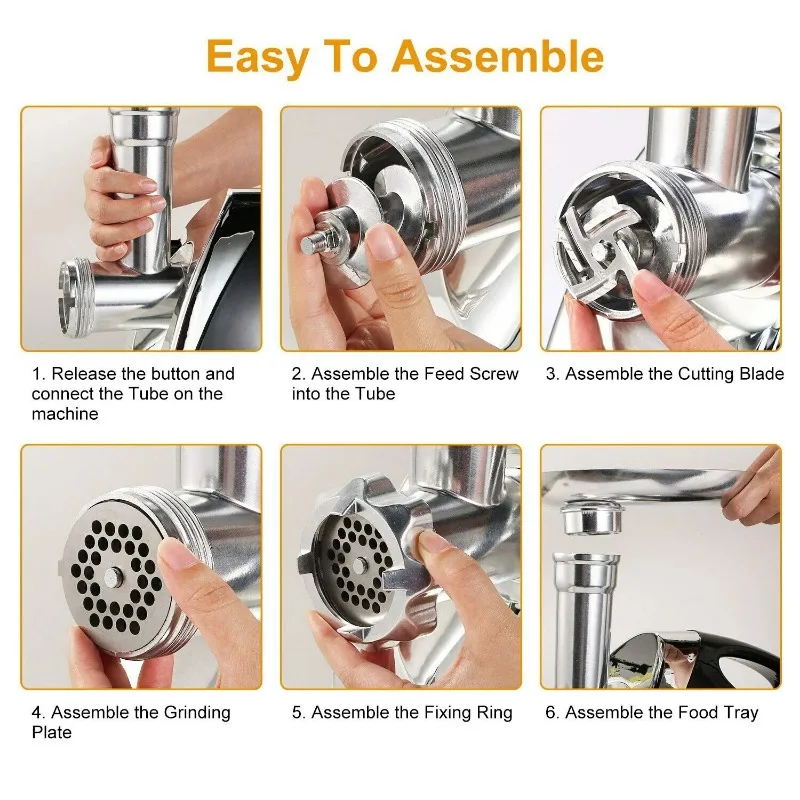 Easy To Assemble

1. Release the button and connect the Tube on the machine

2. Assemble the Feed Screw into the Tube

3. Assemble the Cutting Blade

4. Assemble the Grinding Plate

5. Assemble the Fixing Ring

6. Assemble the Food Tray