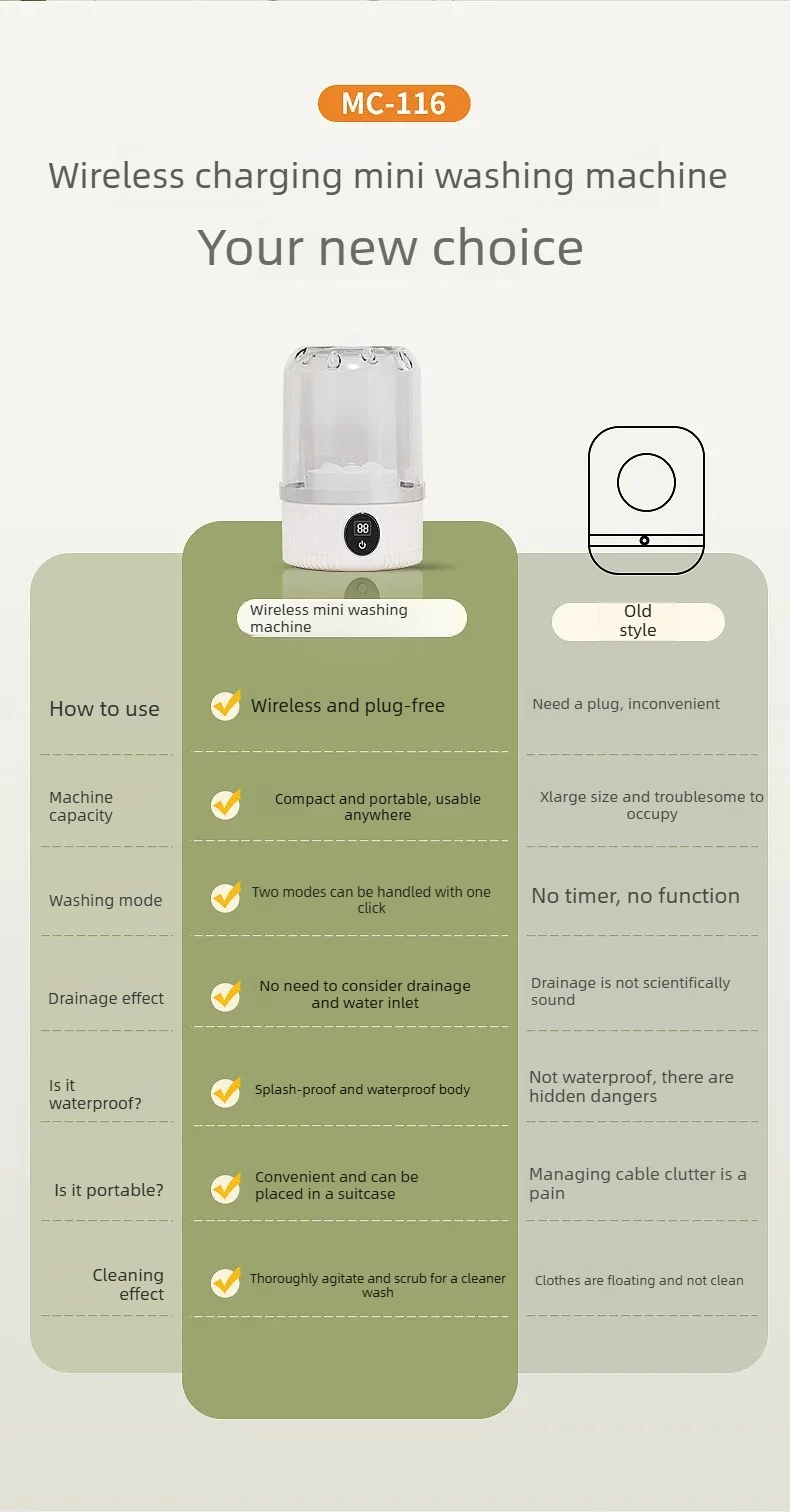 MC-116

Wireless charging mini washing machine

Your new choice

88

| | Wireless mini washing machine | Old style |
|---|---|---|
| How to use | Wireless and plug-free | Need a plug, inconvenient |
| Machine capacity | Compact and portable, usable anywhere | Xlarge size and troublesome to occupy |
| Washing mode | Two modes can be handled with one click | No timer, no function |
| Drainage effect | No need to consider drainage and water inlet | Drainage is not scientifically sound |
| Is it waterproof? | Splash-proof and waterproof body | Not waterproof, there are hidden dangers |
| Is it portable? | Convenient and can be placed in a suitcase | Managing cable clutter is a pain |
| Cleaning effect | Thoroughly agitate and scrub for a cleaner wash | Clothes are floating and not clean |