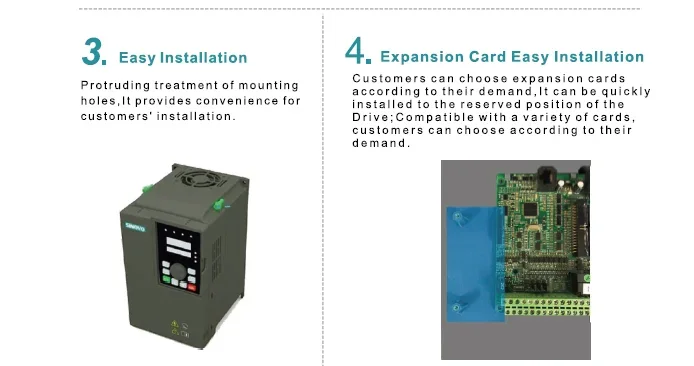 3. Easy Installation

Protruding treatment of mounting holes,It provides convenience for customers' installation.

SINOVO

4. Expansion Card Easy Installation

Customers can choose expansion cards according to their demand,It can be quickly installed to the reserved position of the Drive;Compatible with a variety of cards, customers can choose according to their demand.