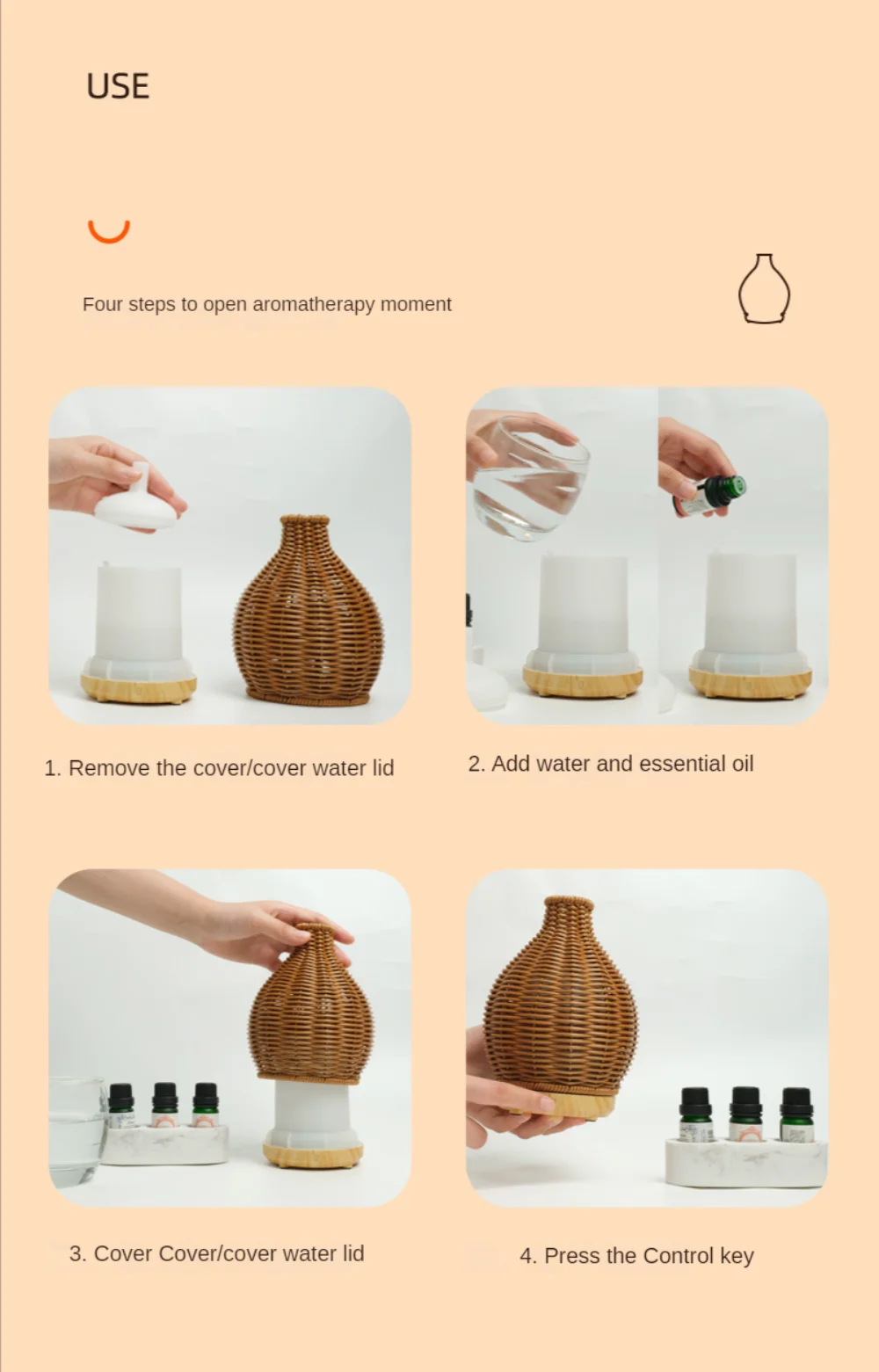 USE

Four steps to open aromatherapy moment

1. Remove the cover/cover water lid

2. Add water and essential oil

3. Cover Cover/cover water lid

4. Press the Control key