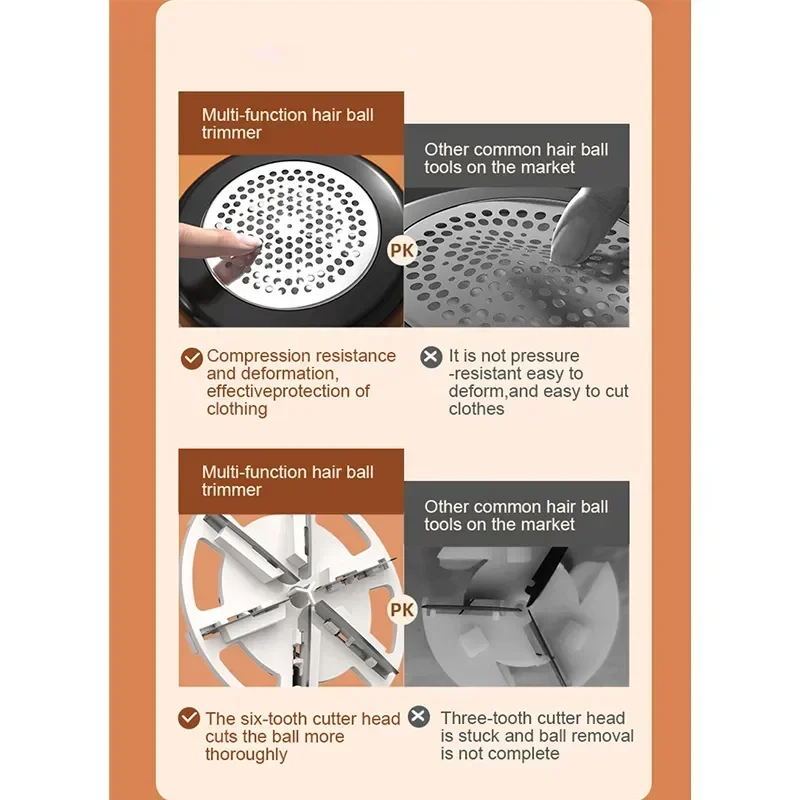 Multi-function hair ball trimmer

Other common hair ball tools on the market

PK

Compression resistance and deformation, effectiveprotection of clothing

It is not pressure -resistant easy to deform,and easy to cut clothes

Multi-function hair ball trimmer

Other common hair ball tools on the market

PK

The six-tooth cutter head cuts the ball more thoroughly

Three-tooth cutter head is stuck and ball removal is not complete