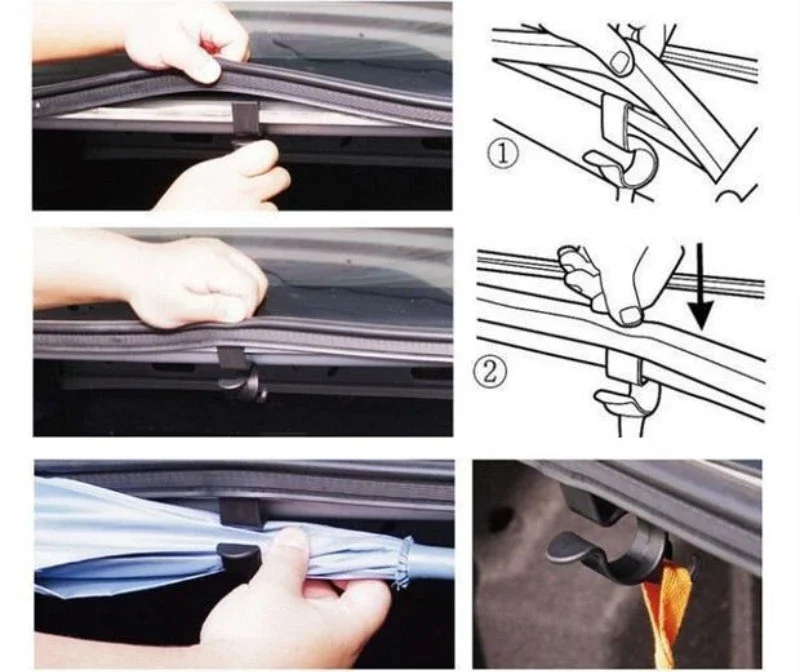 ①

②