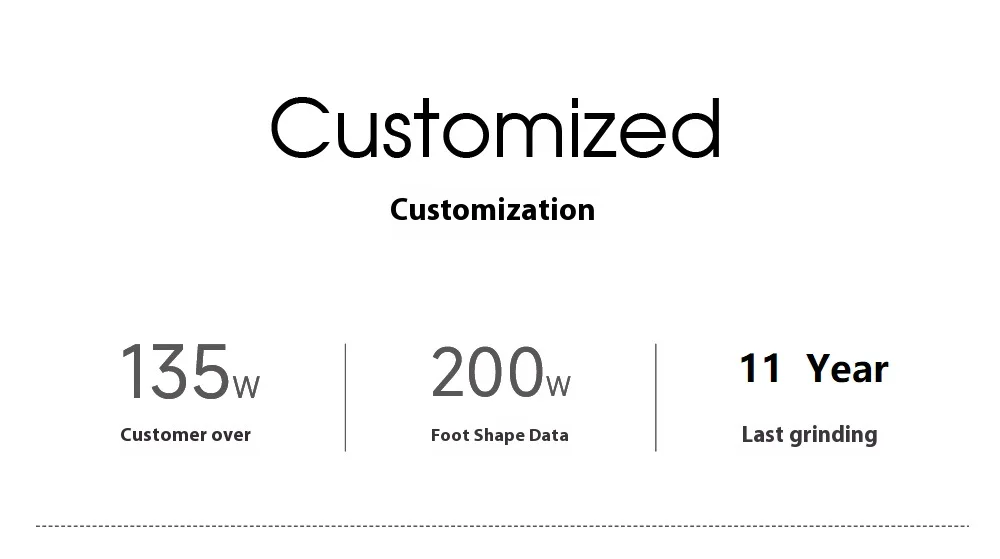 Customized

Customization

135w

Customer over

200w

Foot Shape Data

11 Year

Last grinding