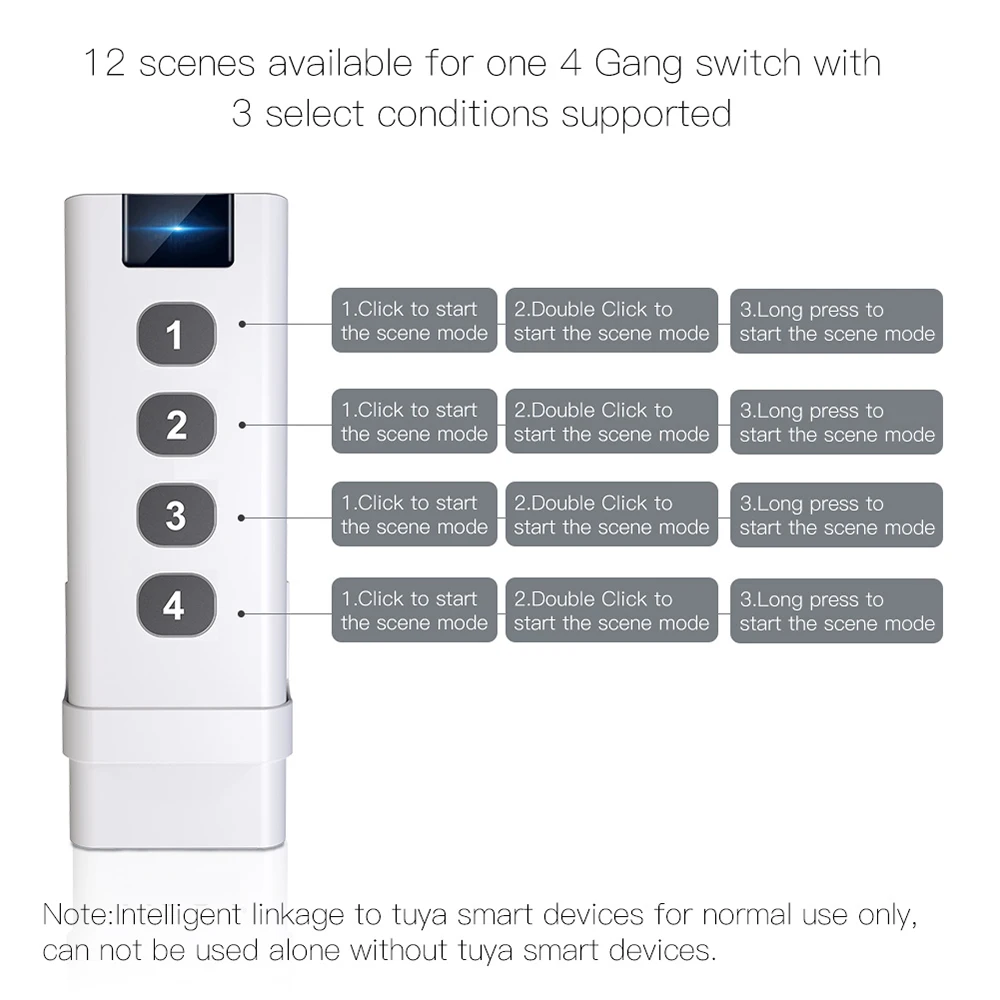 12 scenes available for one 4 Gang switch with 3 select conditions supported

1

1.Click to start the scene mode

2.Double Click to start the scene mode

3.Long press to start the scene mode

2

1.Click to start the scene mode

2.Double Click to start the scene mode

3.Long press to start the scene mode

3

1.Click to start the scene mode

2.Double Click to start the scene mode

3.Long press to start the scene mode

4

1.Click to start the scene mode

2.Double Click to start the scene mode

3.Long press to start the scene mode

Note:Intelligent linkage to tuya smart devices for normal use only, can not be used alone without tuya smart devices.