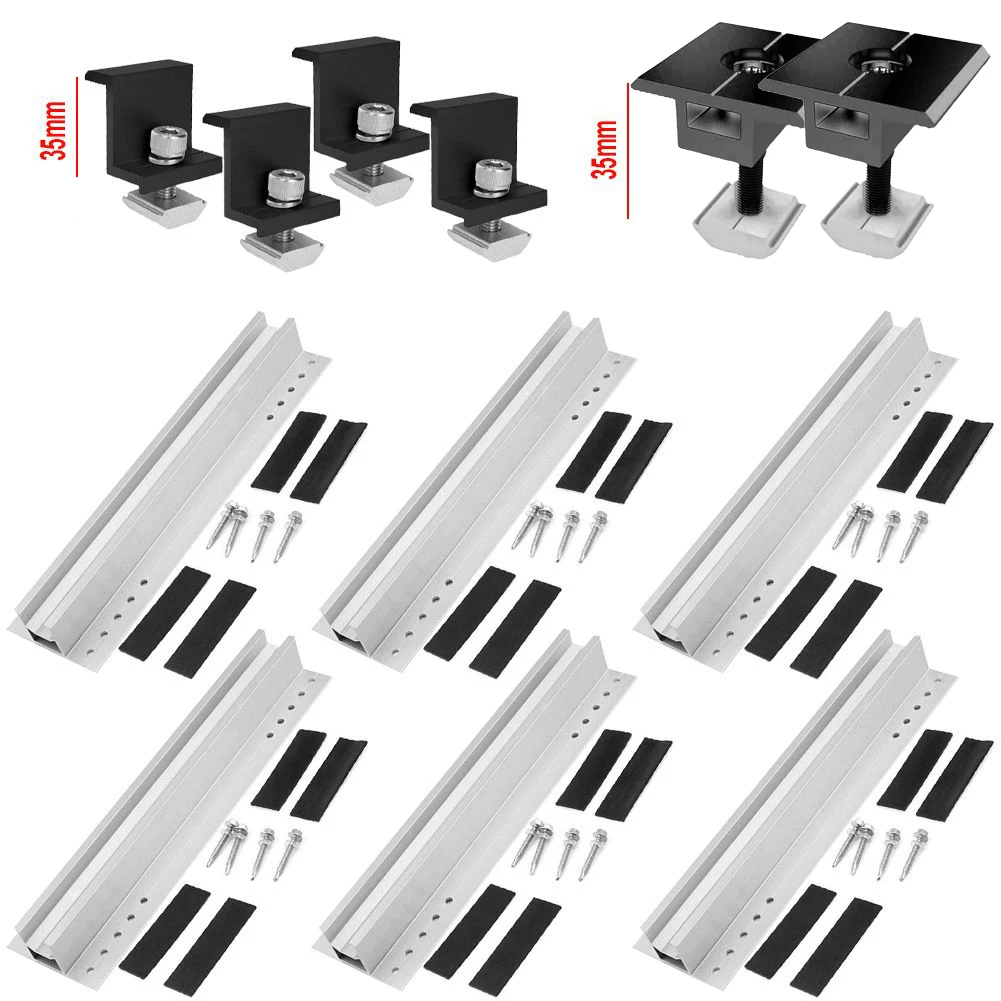 35mm

35mm