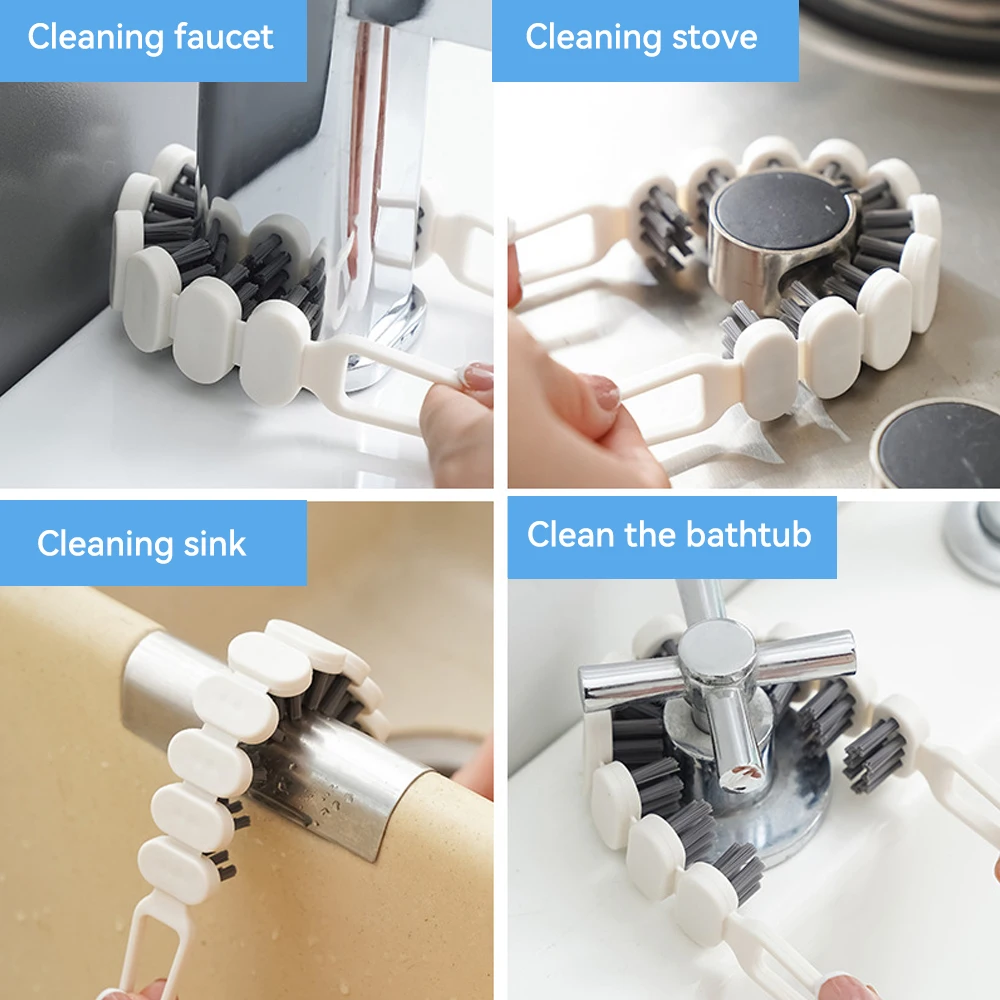 Cleaning faucet

Cleaning stove

Cleaning sink

Clean the bathtub