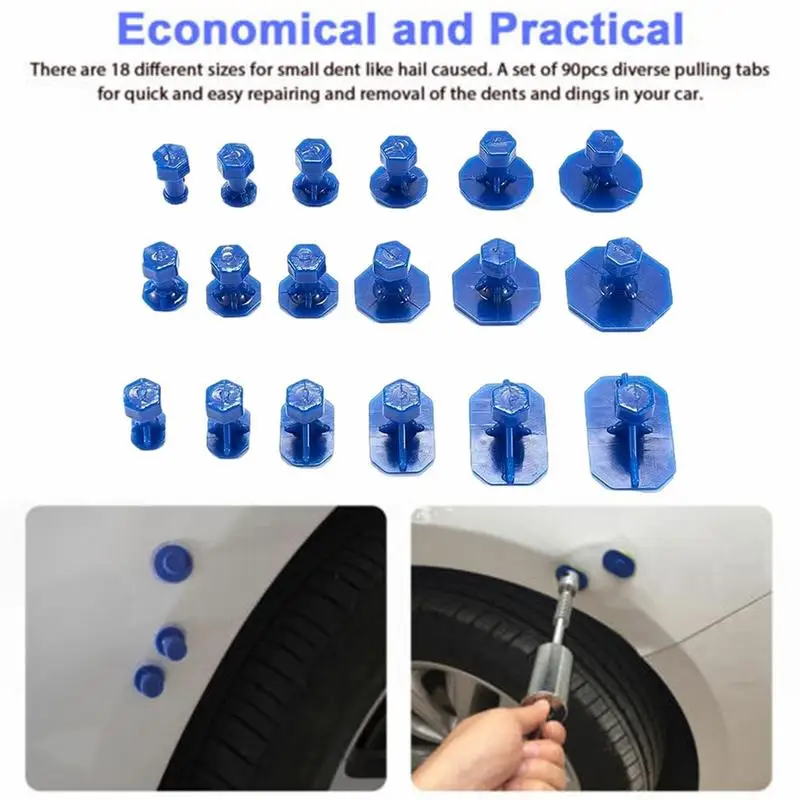 Economical and Practical

There are 18 different sizes for small dent like hail caused. A set of 90pcs diverse pulling tabs for quick and easy repairing and removal of the dents and dings in your car.