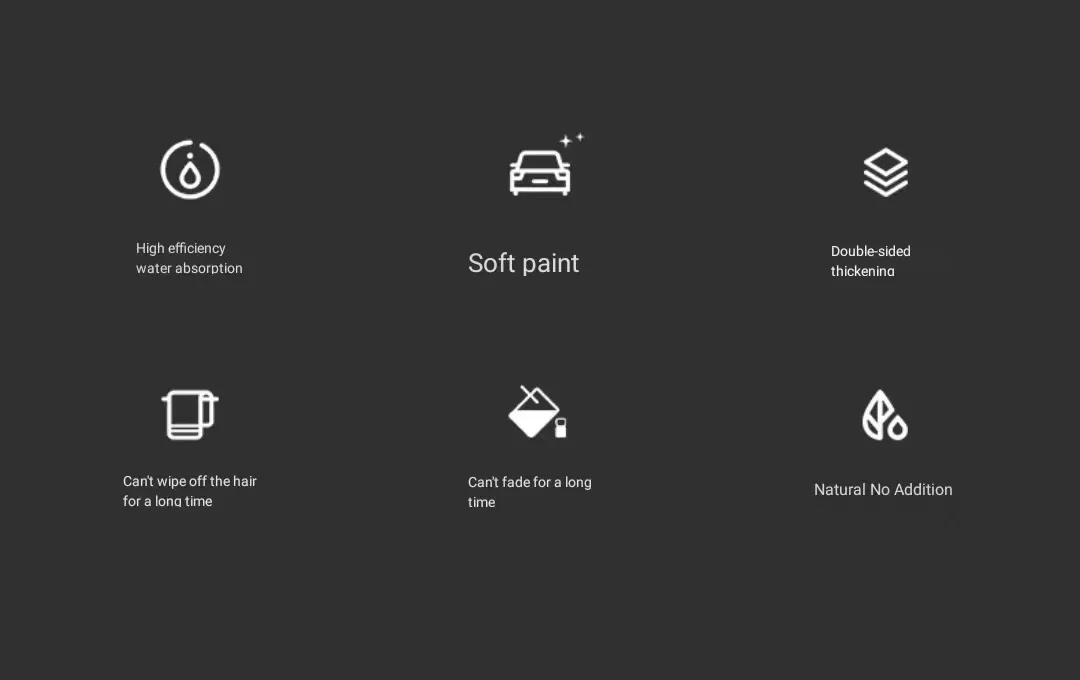 High efficiency water absorption

Soft paint

Double-sided thickening

Can't wipe off the hair for a long time

Can't fade for a long time

Natural No Addition