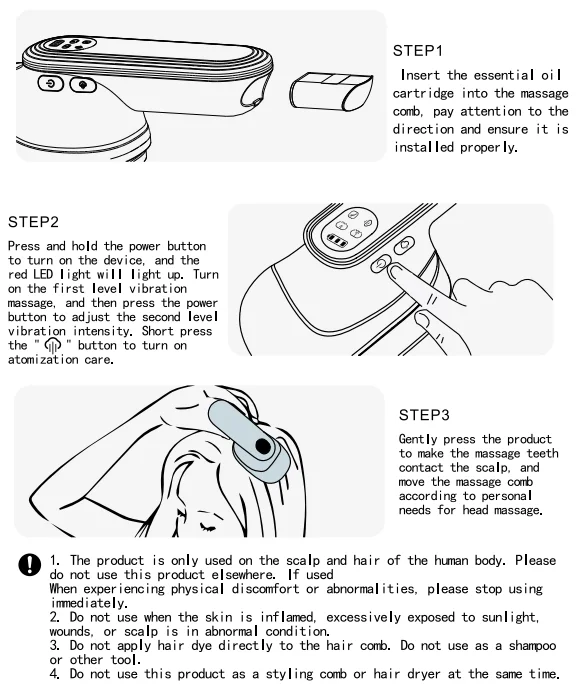 STEP1

Insert the essential oil cartridge into the massage comb, pay attention to the direction and ensure it is installed properly.

STEP2

Press and hold the power button to turn on the device, and the red LED light will light up. Turn on the first level vibration massage, and then press the power button to adjust the second level vibration intensity. Short press the " " button to turn on atomization care.

STEP3

Gently press the product to make the massage teeth contact the scalp, and move the massage comb according to personal needs for head massage.

1. The product is only used on the scalp and hair of the human body. Please do not use this product elsewhere. If used
When experiencing physical discomfort or abnormalities, please stop using immediately.
2. Do not use when the skin is inflamed, excessively exposed to sunlight, wounds, or scalp is in abnormal condition.
3. Do not apply hair dye directly to the hair comb. Do not use as a shampoo or other tool.
4. Do not use this product as a styling comb or hair dryer at the same time.