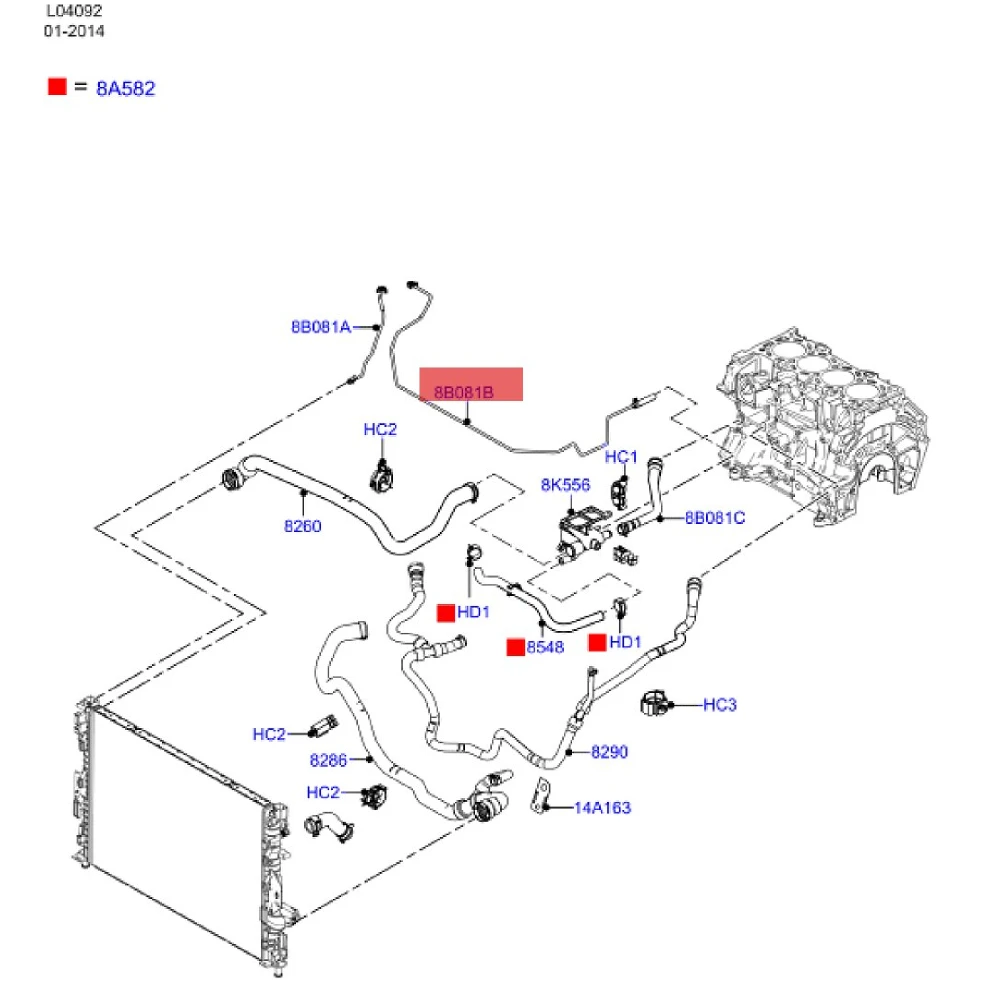 L04092
01-2014

= 8A582

8B081A
8B081B
HC2
HC1
8K556
8B081C
8260
HD1
8548
HD1
HC3
HC2
8286
8290
HC2
14A163