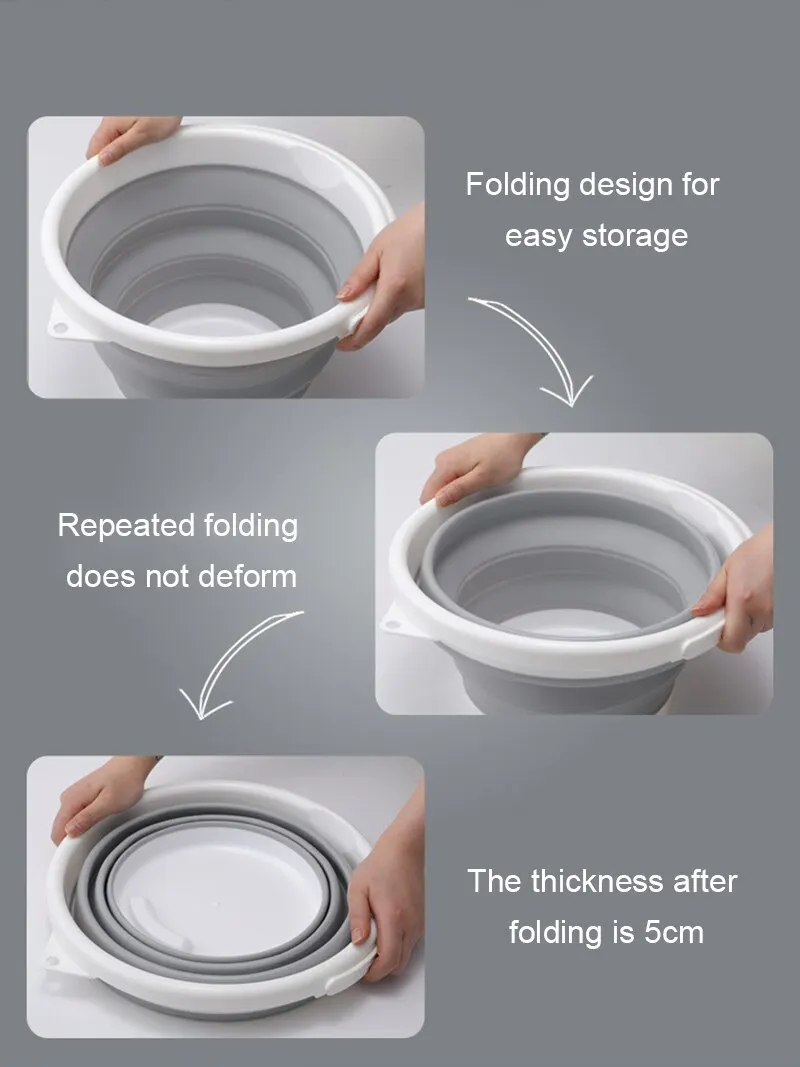 Folding design for easy storage

Repeated folding does not deform

The thickness after folding is 5cm