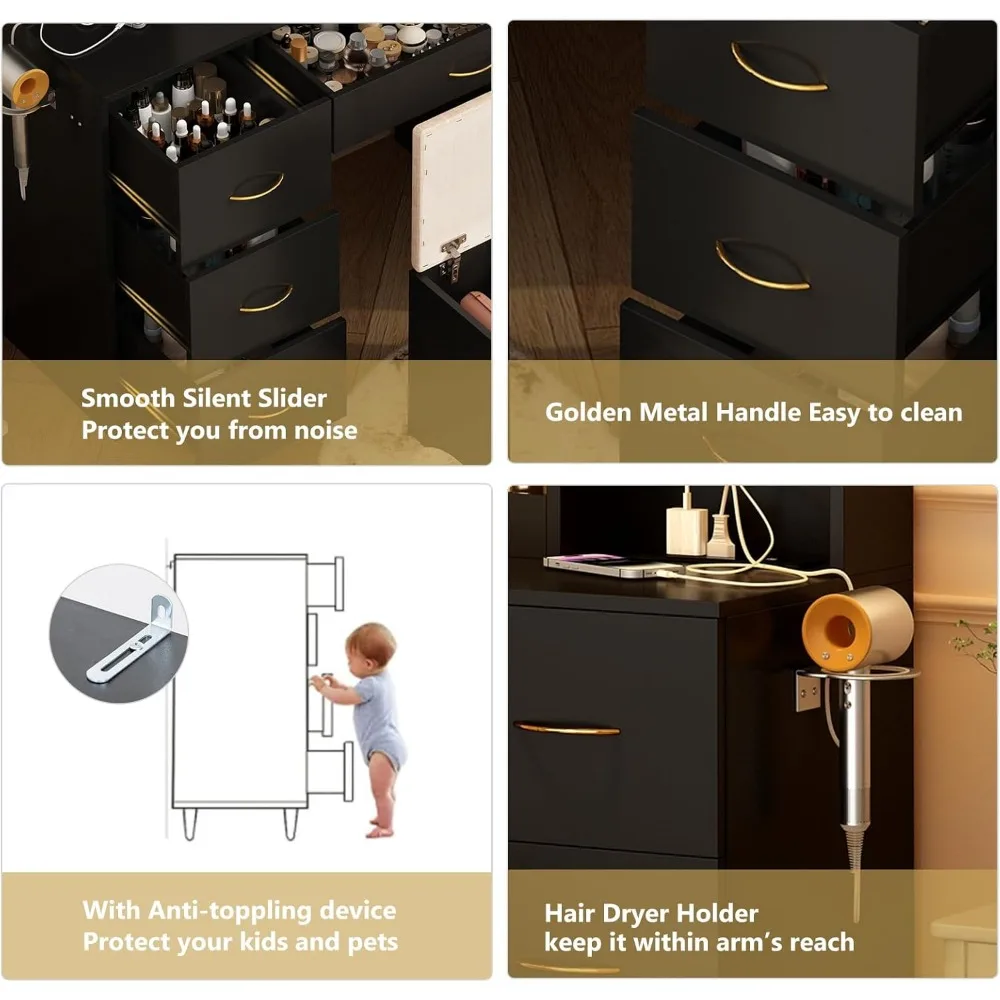 Smooth Silent Slider
Protect you from noise

Golden Metal Handle Easy to clean

With Anti-toppling device
Protect your kids and pets

Hair Dryer Holder
keep it within arm's reach