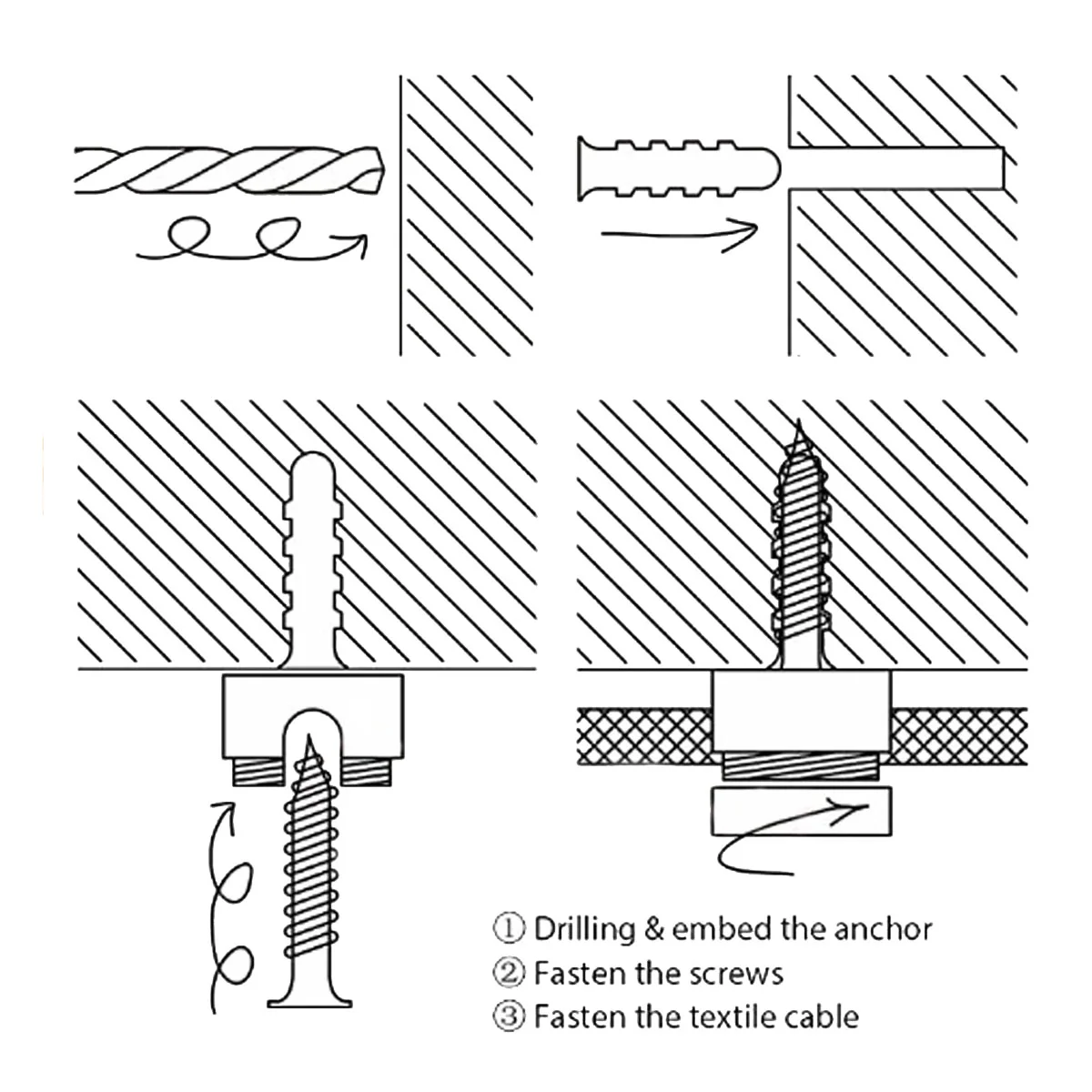 ① Drilling & embed the anchor
② Fasten the screws
③ Fasten the textile cable