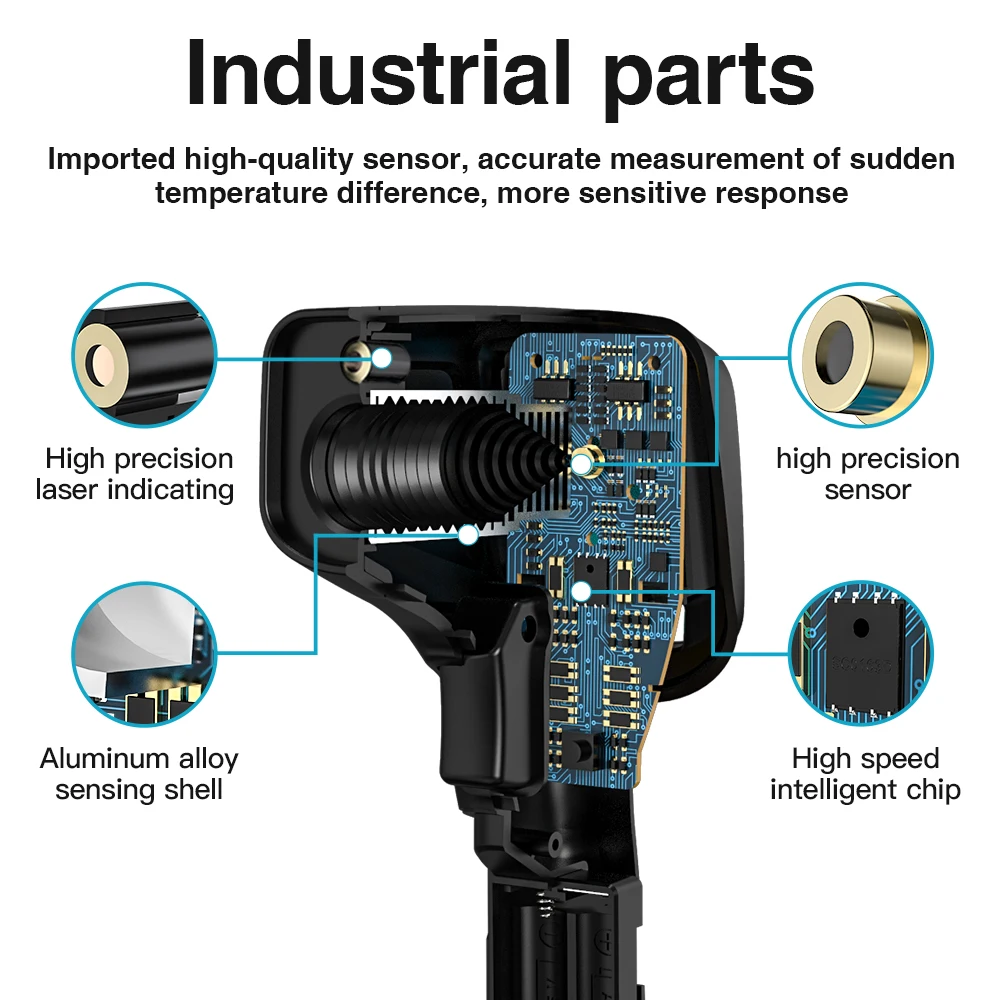 Industrial parts

Imported high-quality sensor, accurate measurement of sudden temperature difference, more sensitive response

High precision laser indicating

high precision sensor

Aluminum alloy sensing shell

High speed intelligent chip