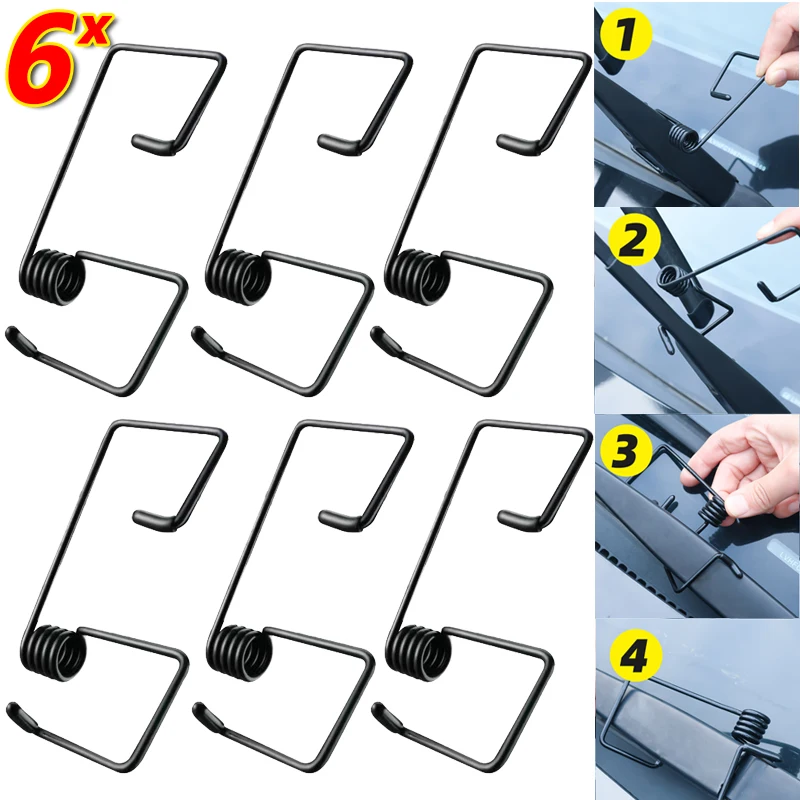 6x

1

2

3

4