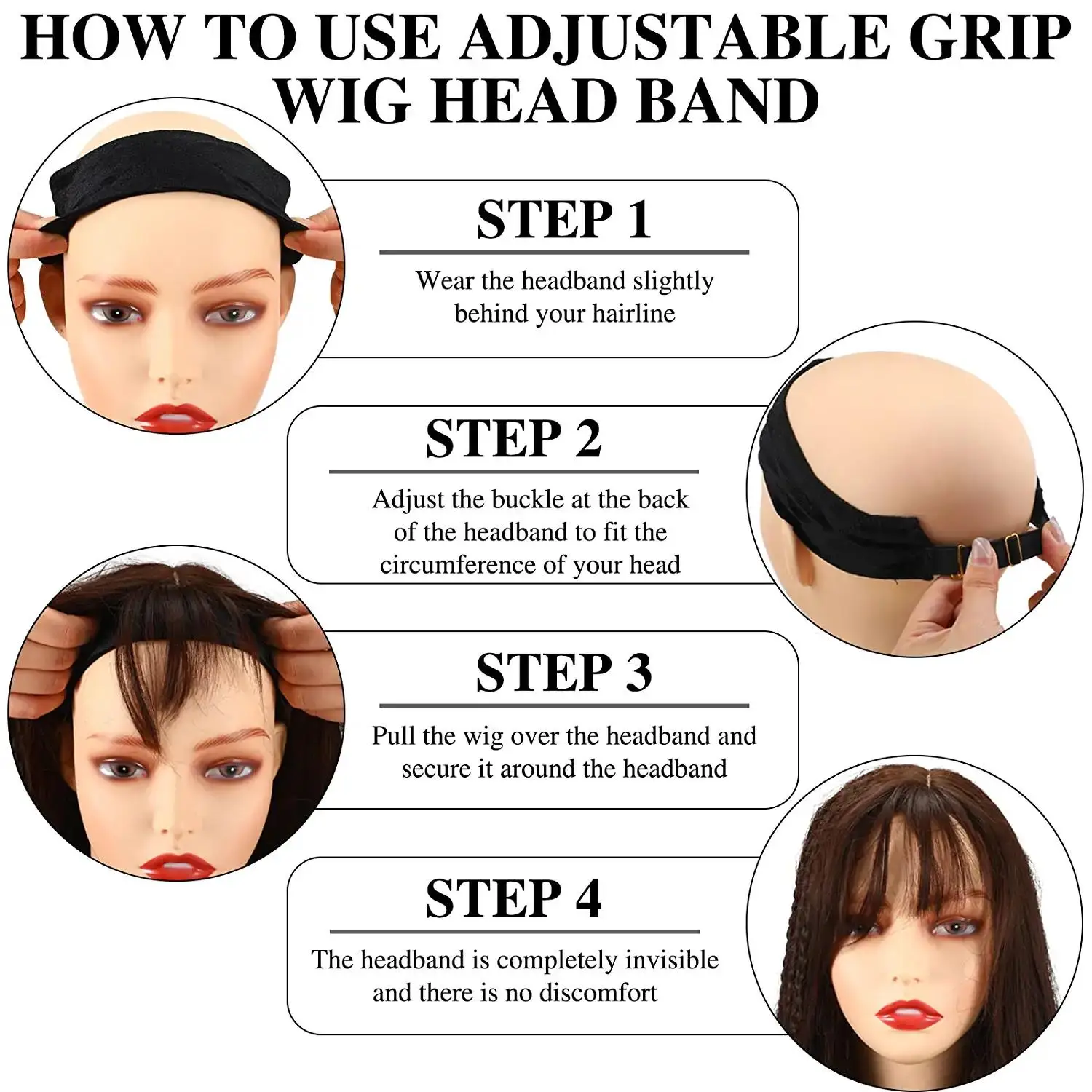 HOW TO USE ADJUSTABLE GRIP WIG HEAD BAND

STEP 1

Wear the headband slightly behind your hairline

STEP 2

Adjust the buckle at the back of the headband to fit the circumference of your head

STEP 3

Pull the wig over the headband and secure it around the headband

STEP 4

The headband is completely invisible and there is no discomfort