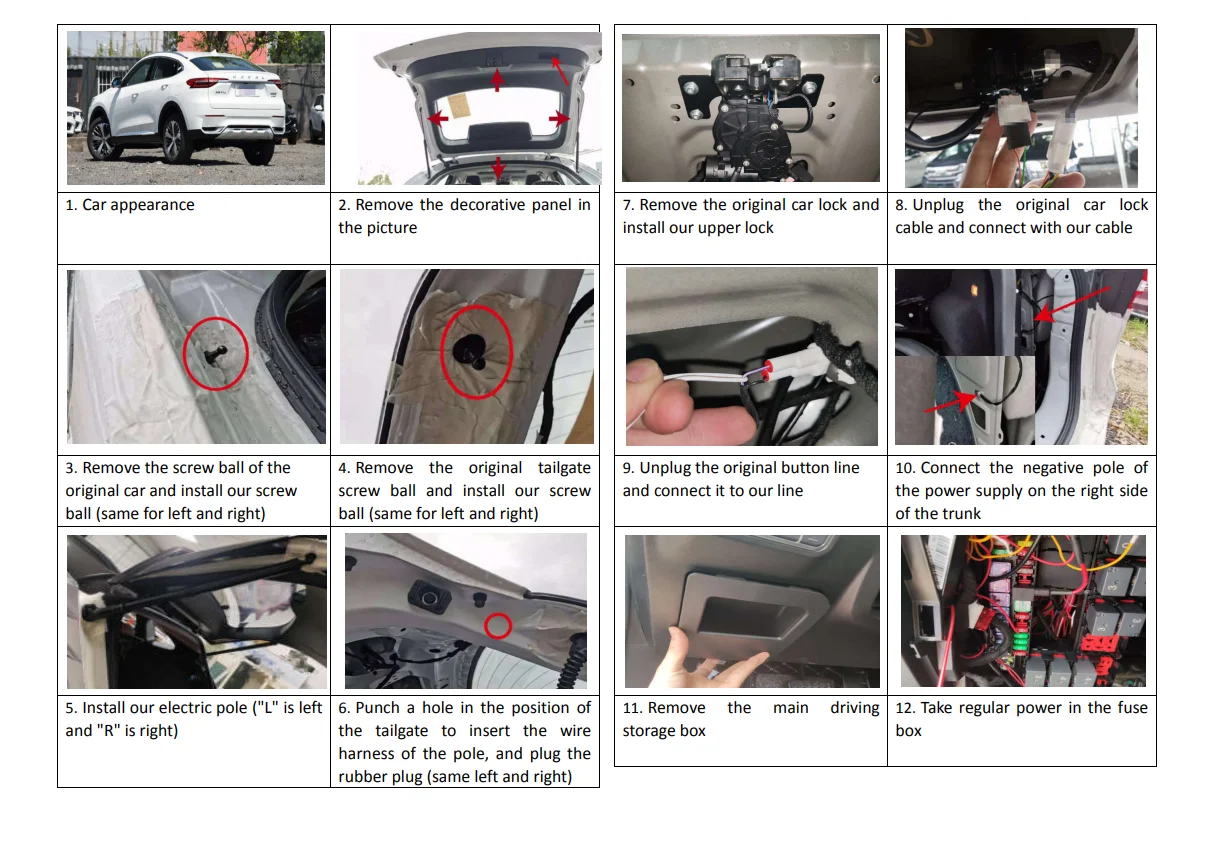 1. Car appearance

2. Remove the decorative panel in the picture

3. Remove the screw ball of the original car and install our screw ball (same for left and right)

4. Remove the original tailgate screw ball and install our screw ball (same for left and right)

5. Install our electric pole ("L" is left and "R" is right)

6. Punch a hole in the position of the tailgate to insert the wire harness of the pole, and plug the rubber plug (same left and right)

7. Remove the original car lock and install our upper lock

8. Unplug the original car lock cable and connect with our cable

9. Unplug the original button line and connect it to our line

10. Connect the negative pole of the power supply on the right side of the trunk

11. Remove the main driving storage box

12. Take regular power in the fuse box