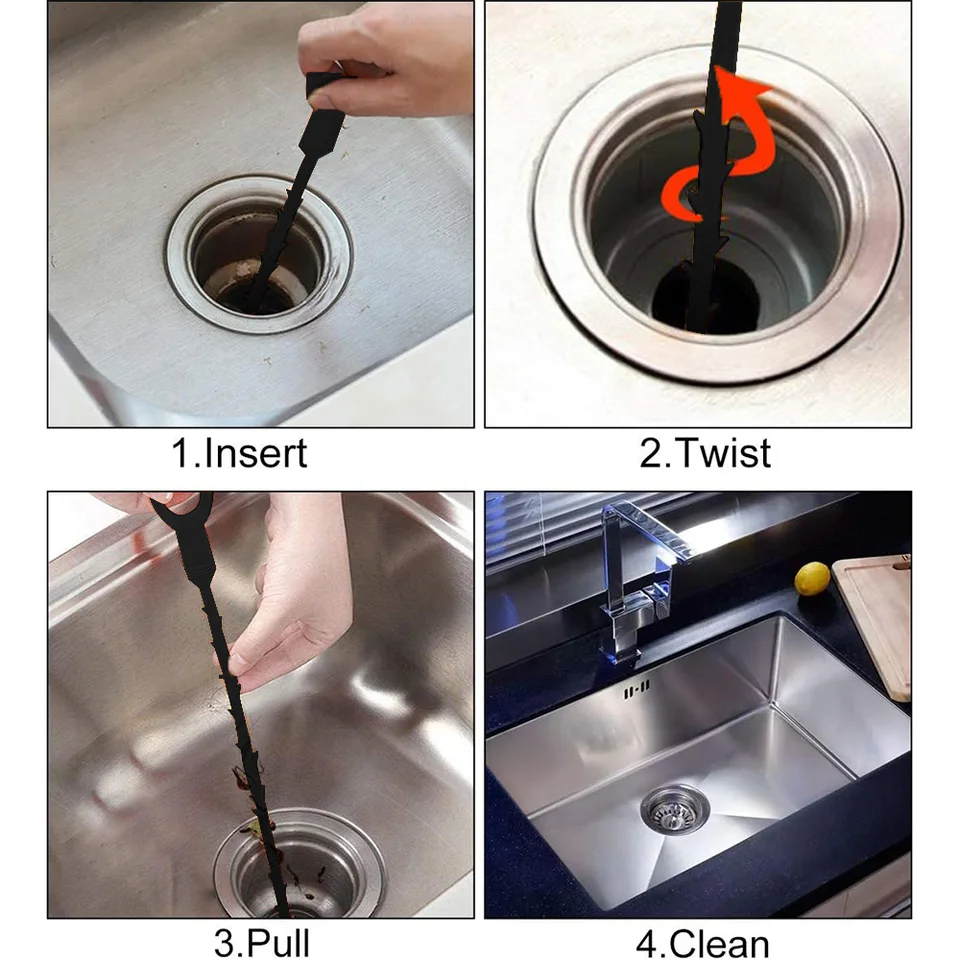 1.Insert

2.Twist

3.Pull

4.Clean