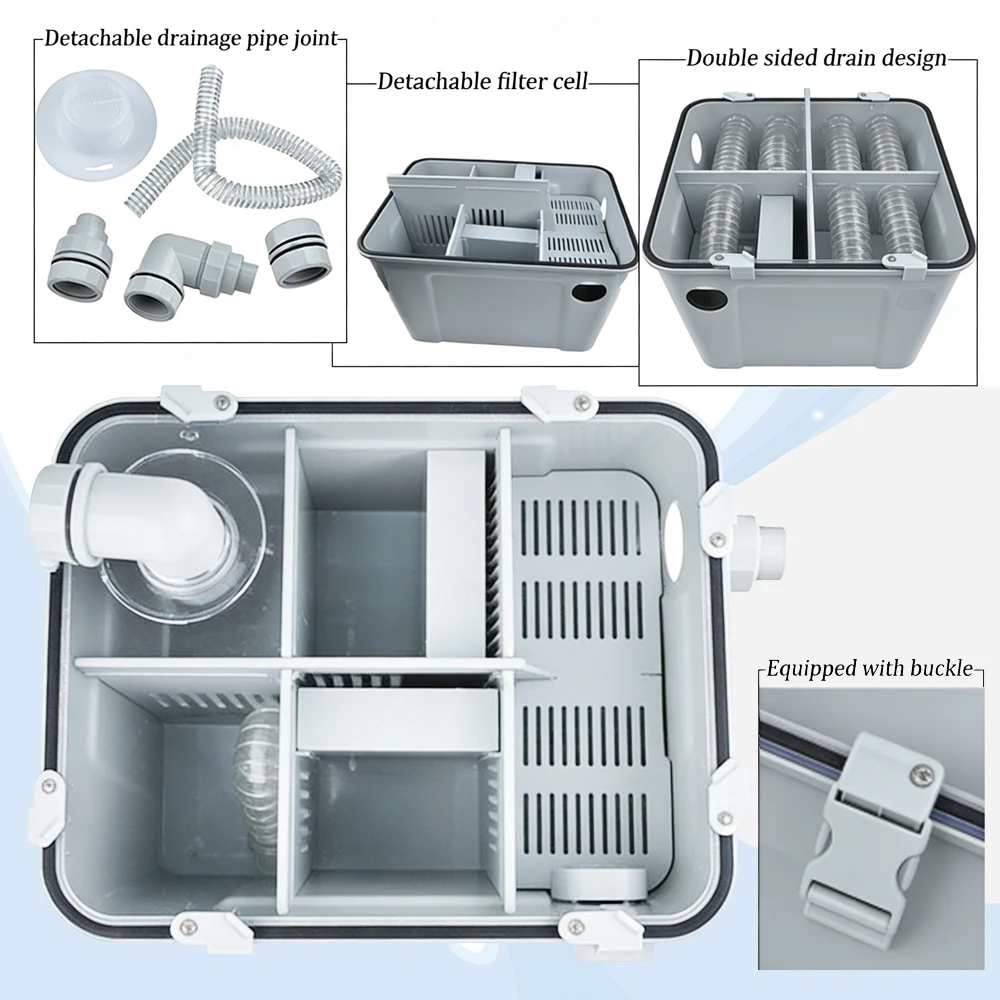 Detachable drainage pipe joint

Detachable filter cell

Double sided drain design

Equipped with buckle