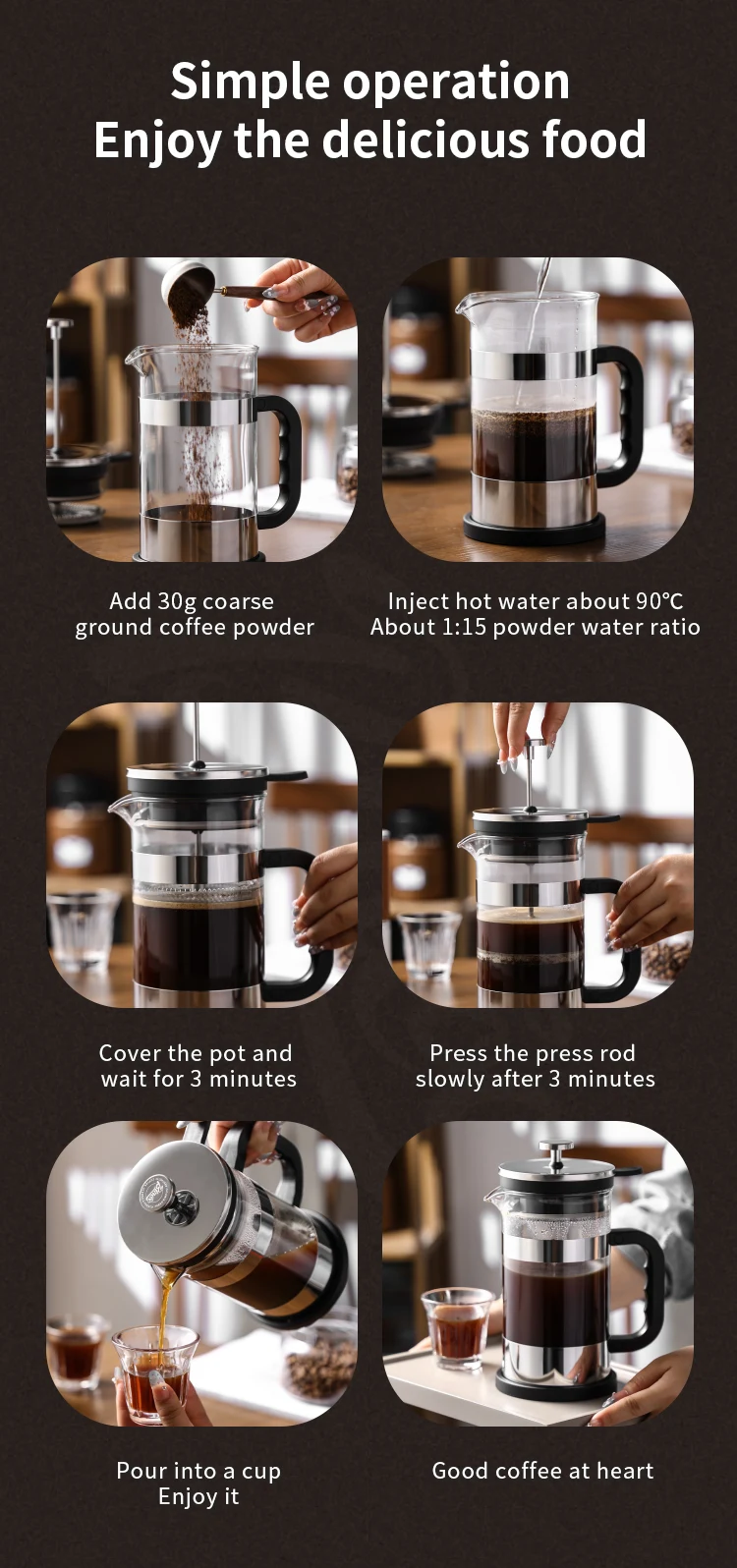 Simple operation
Enjoy the delicious food

Add 30g coarse ground coffee powder

Inject hot water about 90℃
About 1:15 powder water ratio

Cover the pot and wait for 3 minutes

Press the press rod slowly after 3 minutes

Pour into a cup
Enjoy it

Good coffee at heart