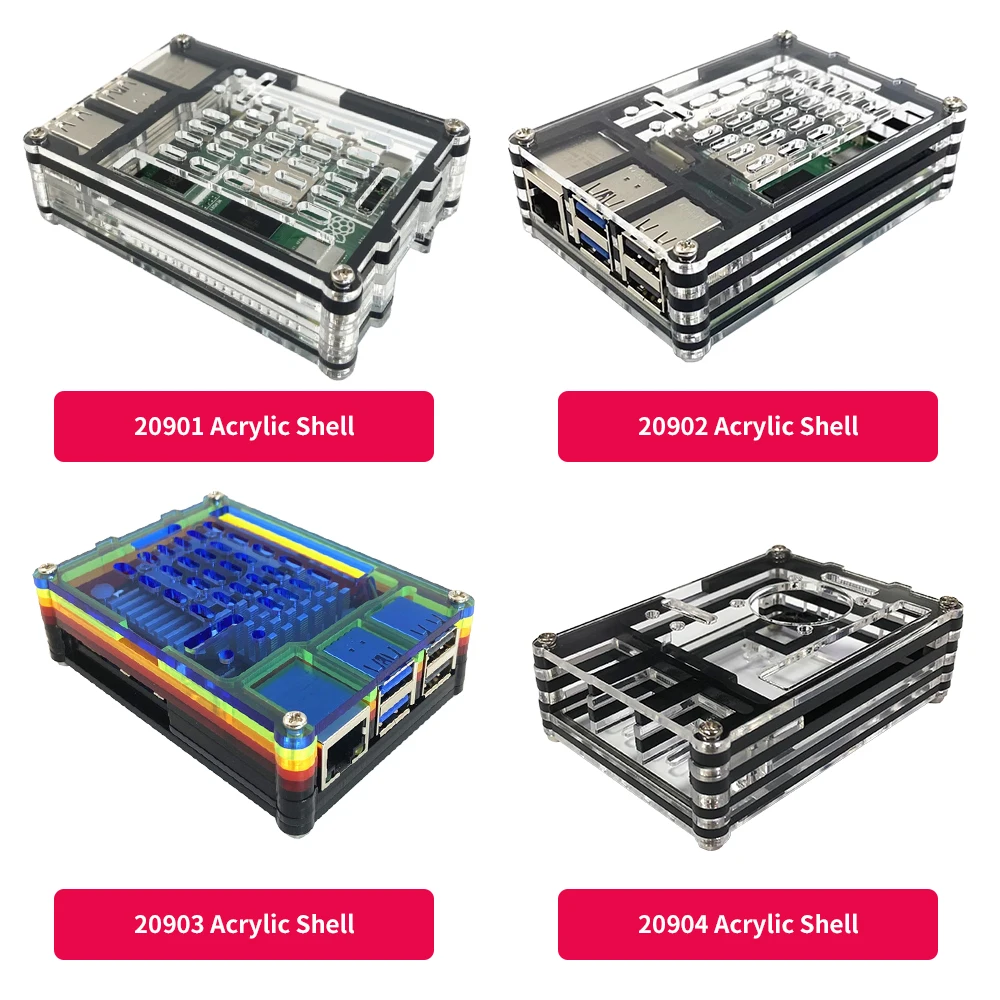 20901 Acrylic Shell

20902 Acrylic Shell

20903 Acrylic Shell

20904 Acrylic Shell