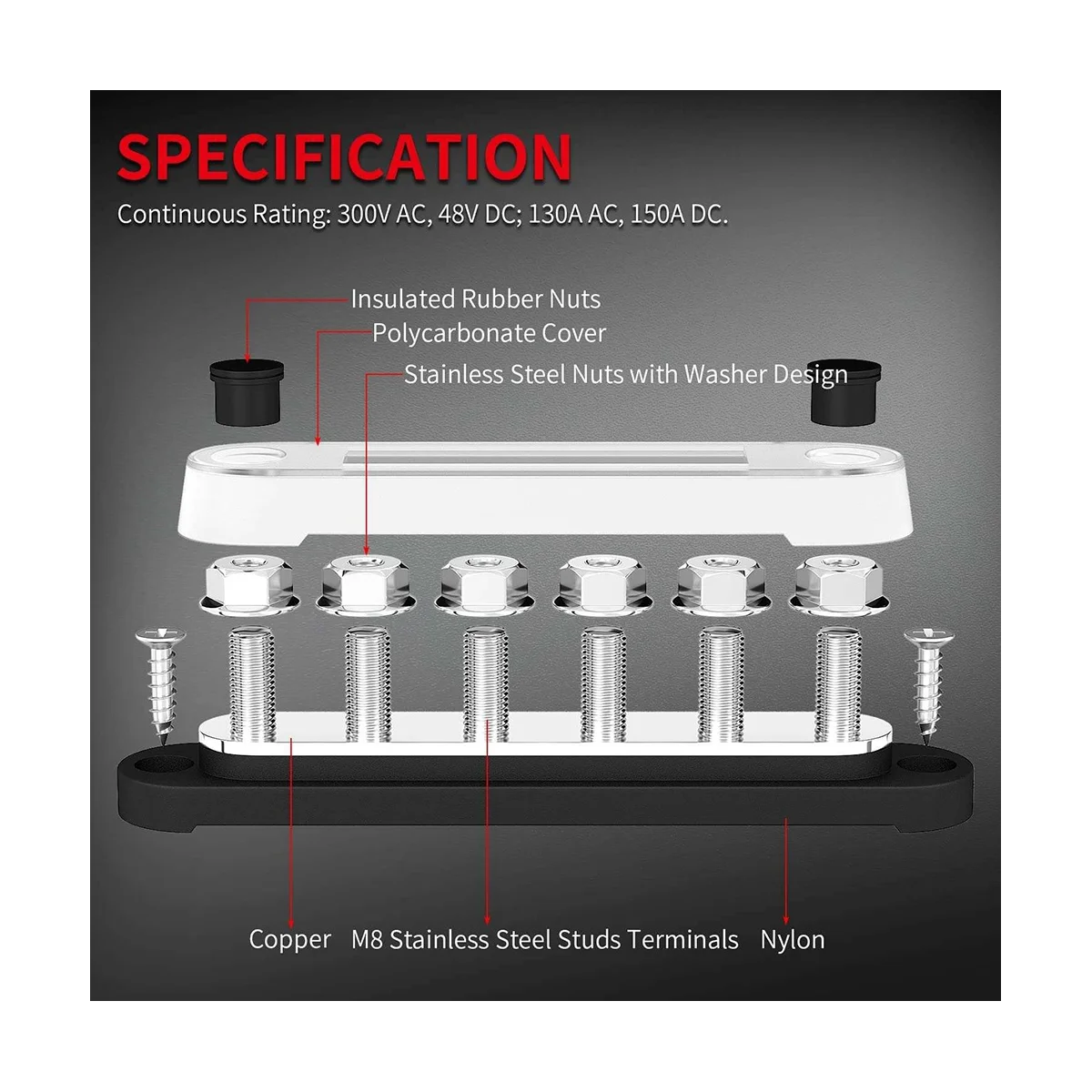 SPECIFICATION

Continuous Rating: 300V AC, 48V DC; 130A AC, 150A DC.

Insulated Rubber Nuts

Polycarbonate Cover

Stainless Steel Nuts with Washer Design

Copper

M8 Stainless Steel Studs Terminals

Nylon