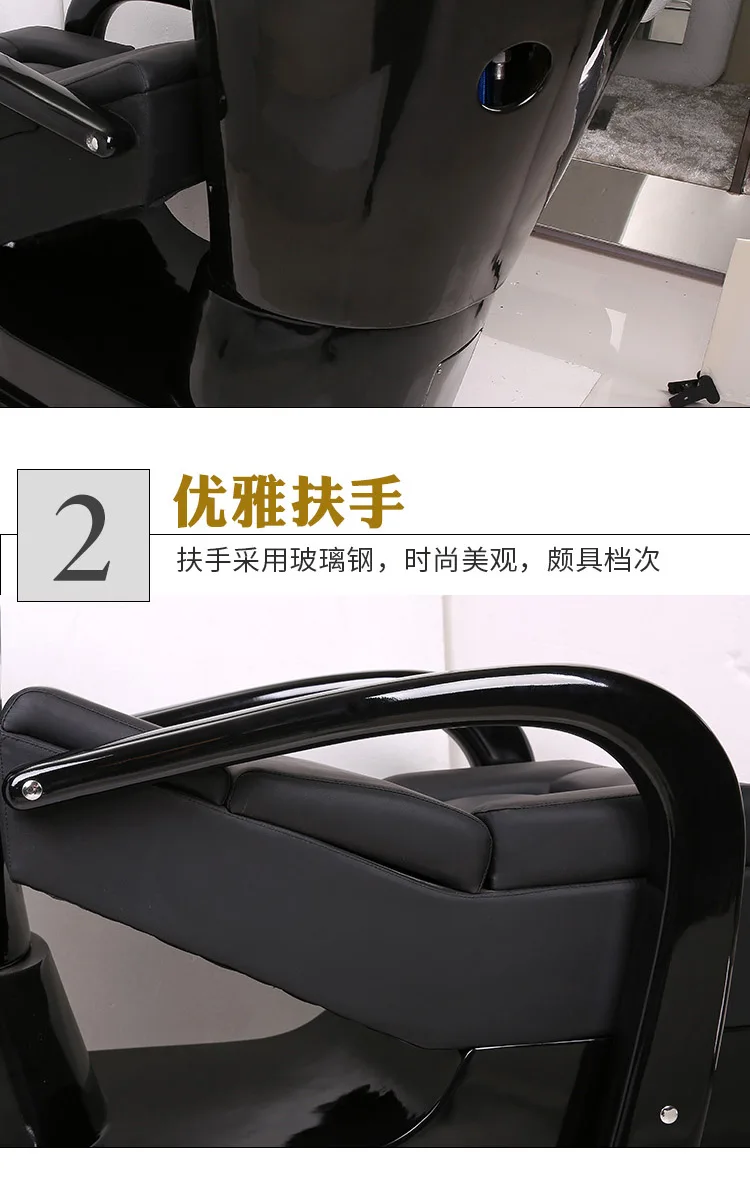 2

优雅扶手

扶手采用玻璃钢，时尚美观，颇具档次