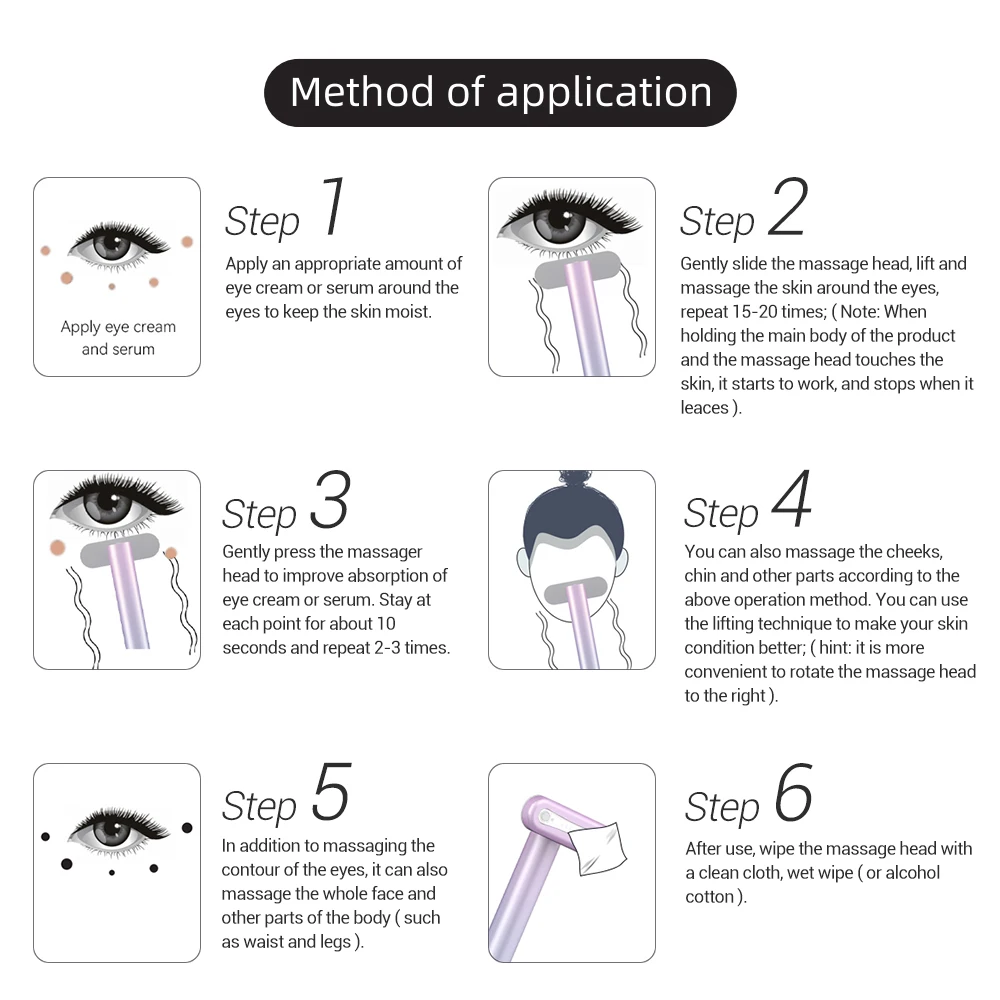 Method of application

Apply eye cream and serum

Step 1
Apply an appropriate amount of eye cream or serum around the eyes to keep the skin moist.

Step 2
Gently slide the massage head, lift and massage the skin around the eyes, repeat 15-20 times; ( Note: When holding the main body of the product and the massage head touches the skin, it starts to work, and stops when it leaces ).

Step 3
Gently press the massager head to improve absorption of eye cream or serum. Stay at each point for about 10 seconds and repeat 2-3 times.

Step 4
You can also massage the cheeks, chin and other parts according to the above operation method. You can use the lifting technique to make your skin condition better; ( hint: it is more convenient to rotate the massage head to the right ).

Step 5
In addition to massaging the contour of the eyes, it can also massage the whole face and other parts of the body ( such as waist and legs ).

Step 6
After use, wipe the massage head with a clean cloth, wet wipe ( or alcohol cotton ).