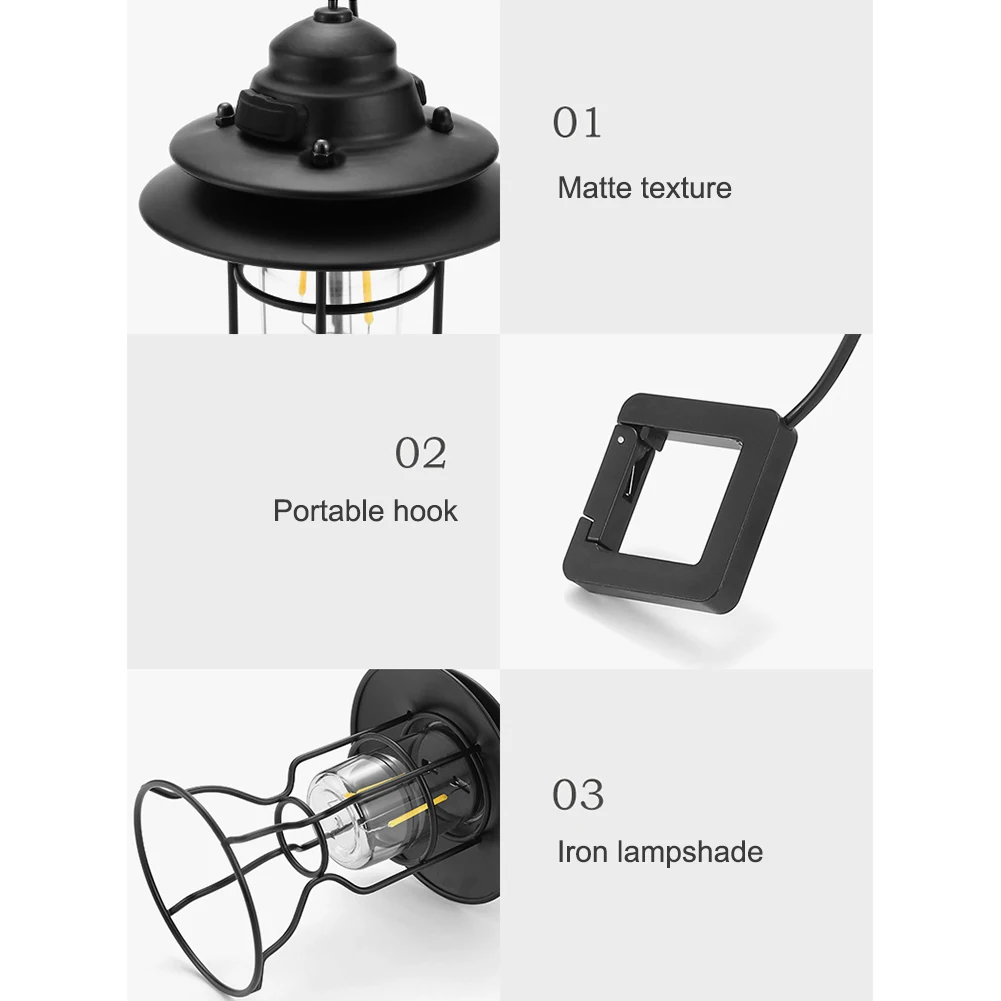 01

Matte texture

02

Portable hook

03

Iron lampshade