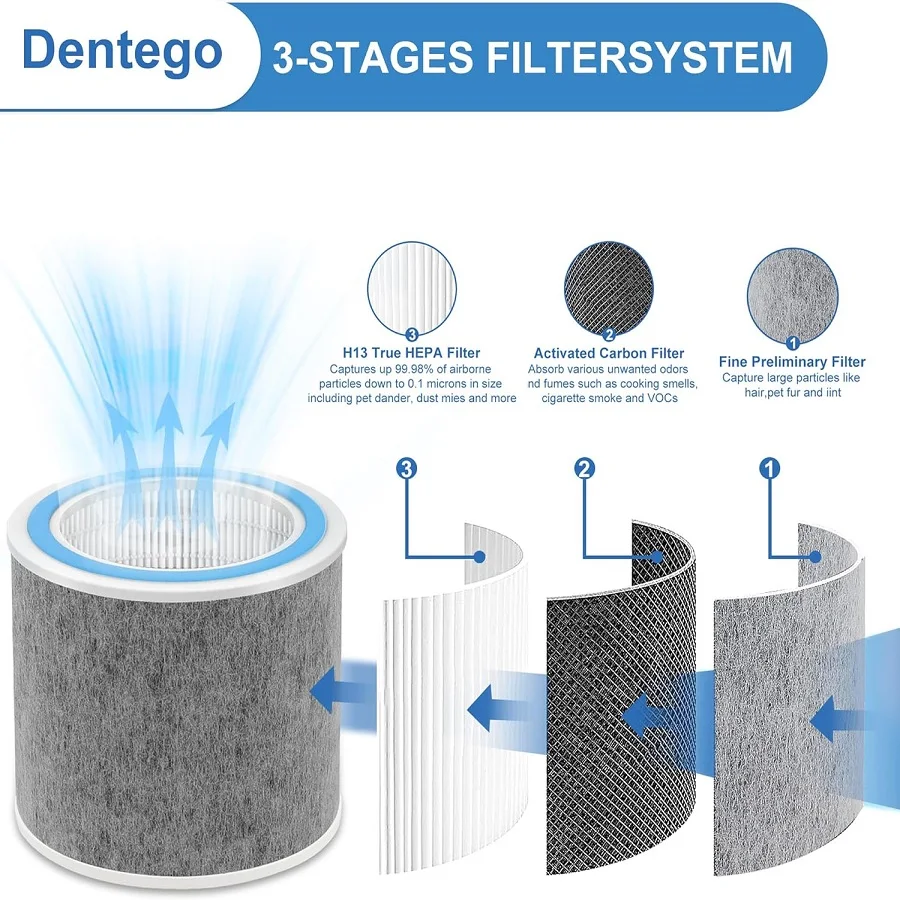 Dentego
3-STAGES FILTERSYSTEM

3
H13 True HEPA Filter
Captures up 99.98% of airborne particles down to 0.1 microns in size including pet dander, dust mies and more

2
Activated Carbon Filter
Absorb various unwanted odors nd fumes such as cooking smells, cigarette smoke and VOCs

1
Fine Preliminary Filter
Capture large particles like hair,pet fur and iint

3
2
1