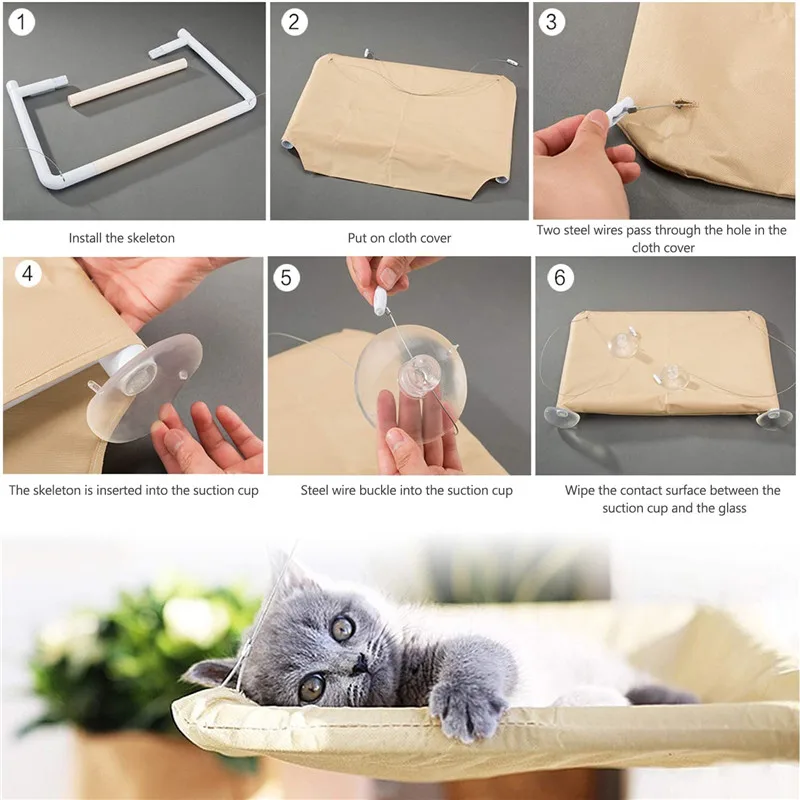 1

Install the skeleton

2

Put on cloth cover

3

Two steel wires pass through the hole in the cloth cover

4

The skeleton is inserted into the suction cup

5

Steel wire buckle into the suction cup

6

Wipe the contact surface between the suction cup and the glass