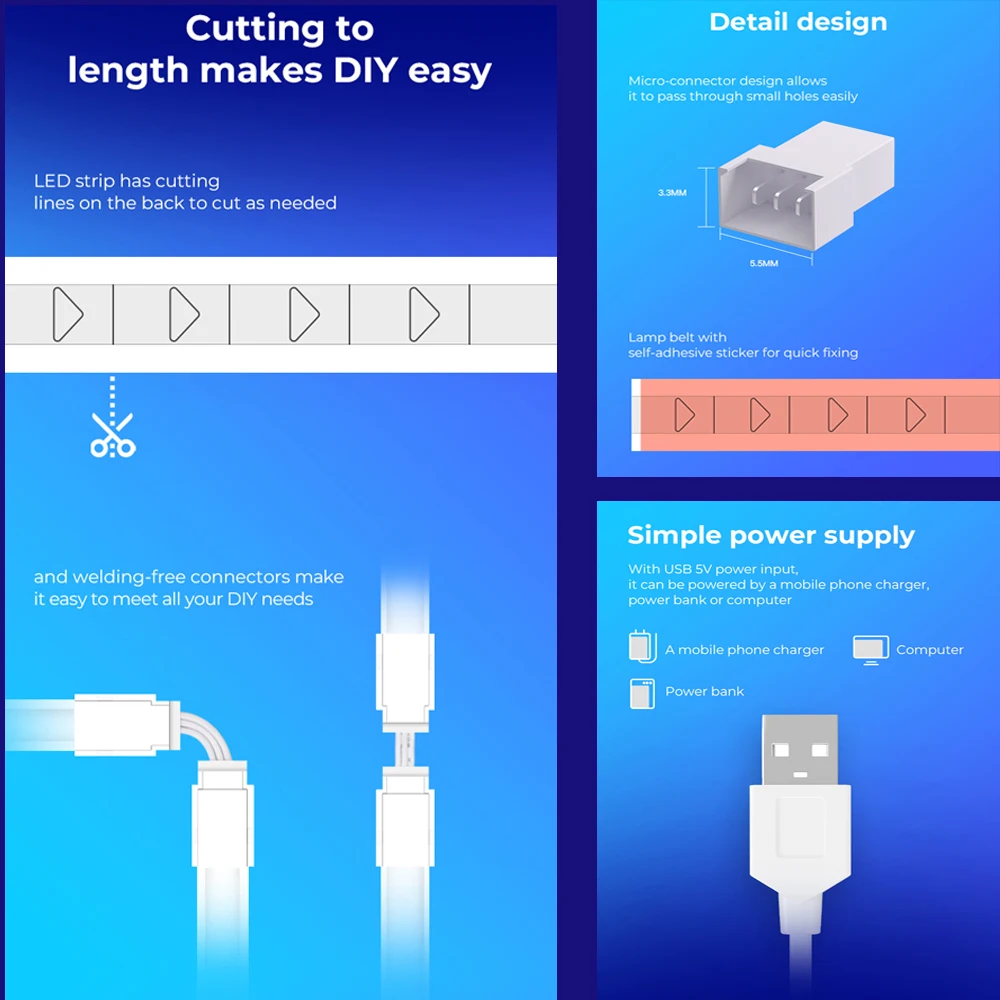 Cutting to length makes DIY easy

LED strip has cutting lines on the back to cut as needed

and welding-free connectors make it easy to meet all your DIY needs

Detail design

Micro-connector design allows it to pass through small holes easily

3.3MM

5.5MM

Lamp belt with self-adhesive sticker for quick fixing

Simple power supply

With USB 5V power input, it can be powered by a mobile phone charger, power bank or computer

A mobile phone charger

Computer

Power bank