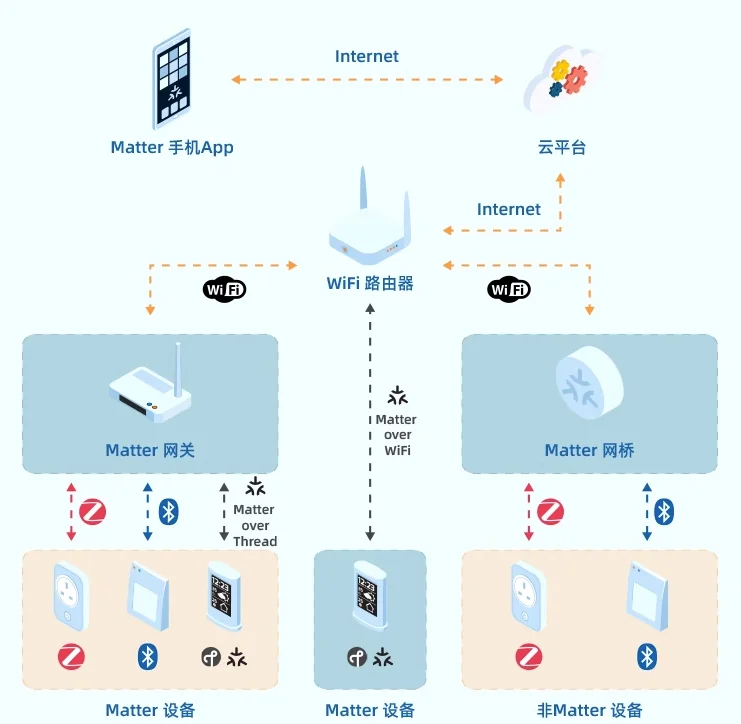 Internet

Matter 手机App

云平台

Internet

WiFi 路由器

WiFi

WiFi

Matter 网关

Matter over WiFi

Matter 网桥

Matter over Thread

12:23

12:23

Matter 设备

Matter 设备

非Matter 设备