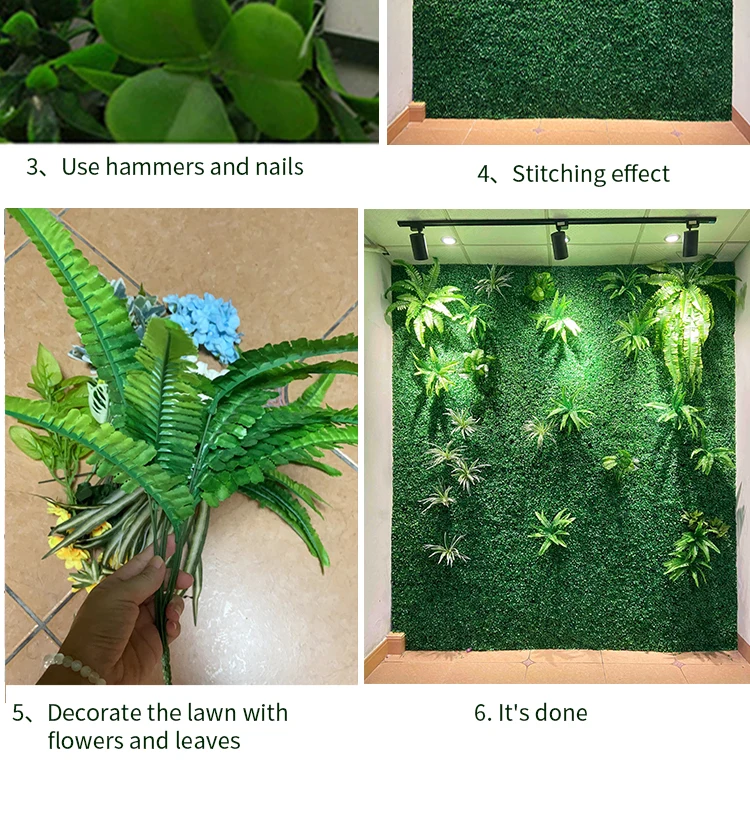 3、Use hammers and nails

4、Stitching effect

5、Decorate the lawn with flowers and leaves

6. It's done