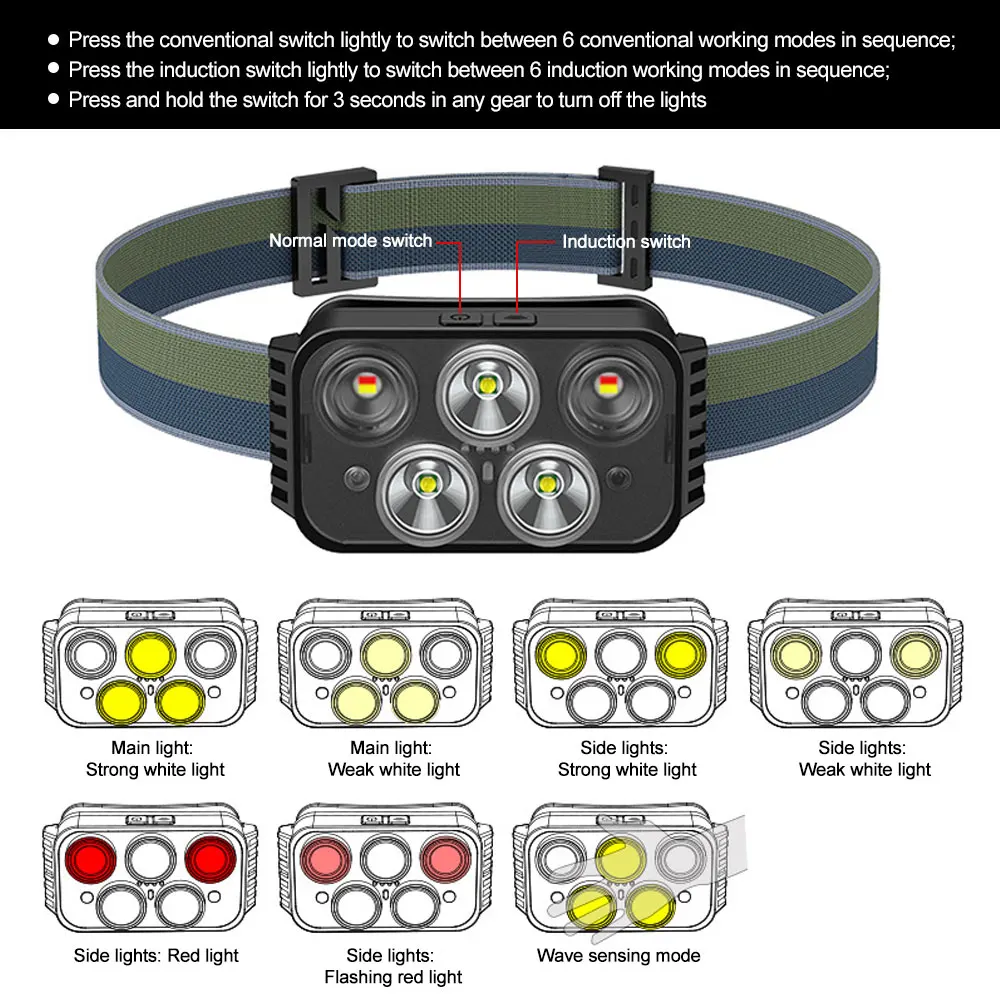 ● Press the conventional switch lightly to switch between 6 conventional working modes in sequence;
● Press the induction switch lightly to switch between 6 induction working modes in sequence;
● Press and hold the switch for 3 seconds in any gear to turn off the lights

Normal mode switch

Induction switch

Main light:
Strong white light

Main light:
Weak white light

Side lights:
Strong white light

Side lights:
Weak white light

Side lights: Red light

Side lights:
Flashing red light

Wave sensing mode