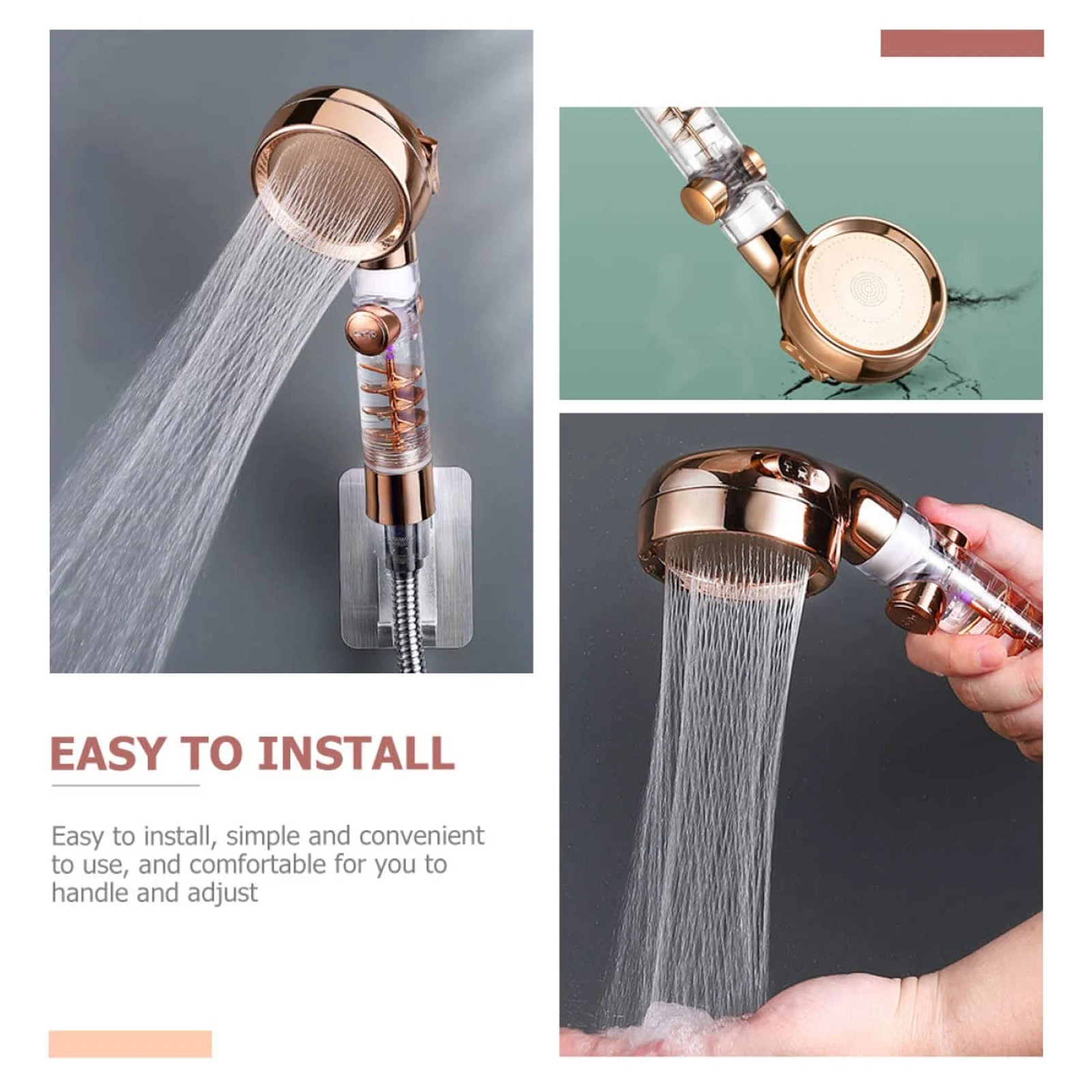 EASY TO INSTALL

Easy to install, simple and convenient to use, and comfortable for you to handle and adjust