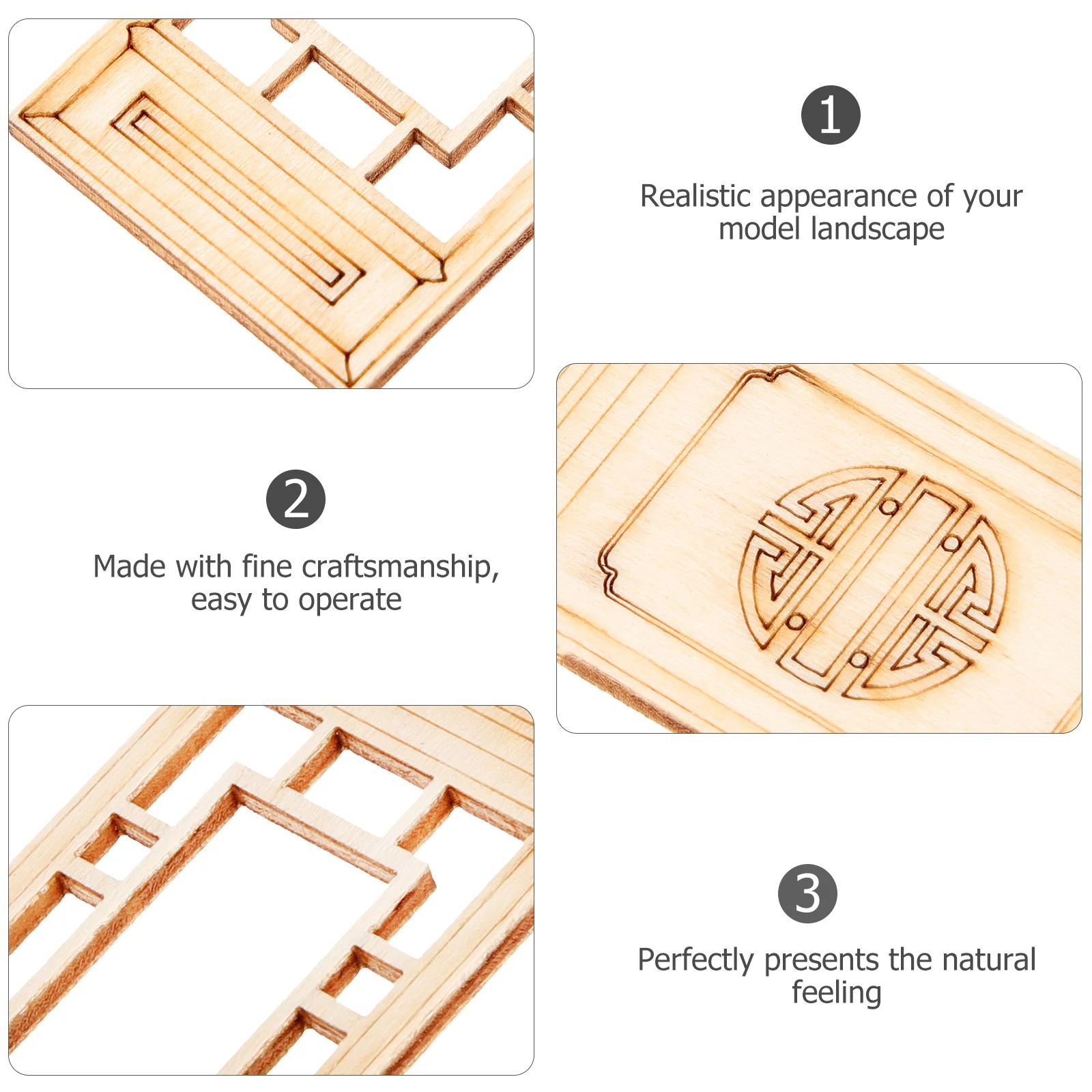 1

Realistic appearance of your model landscape

2

Made with fine craftsmanship, easy to operate

3

Perfectly presents the natural feeling