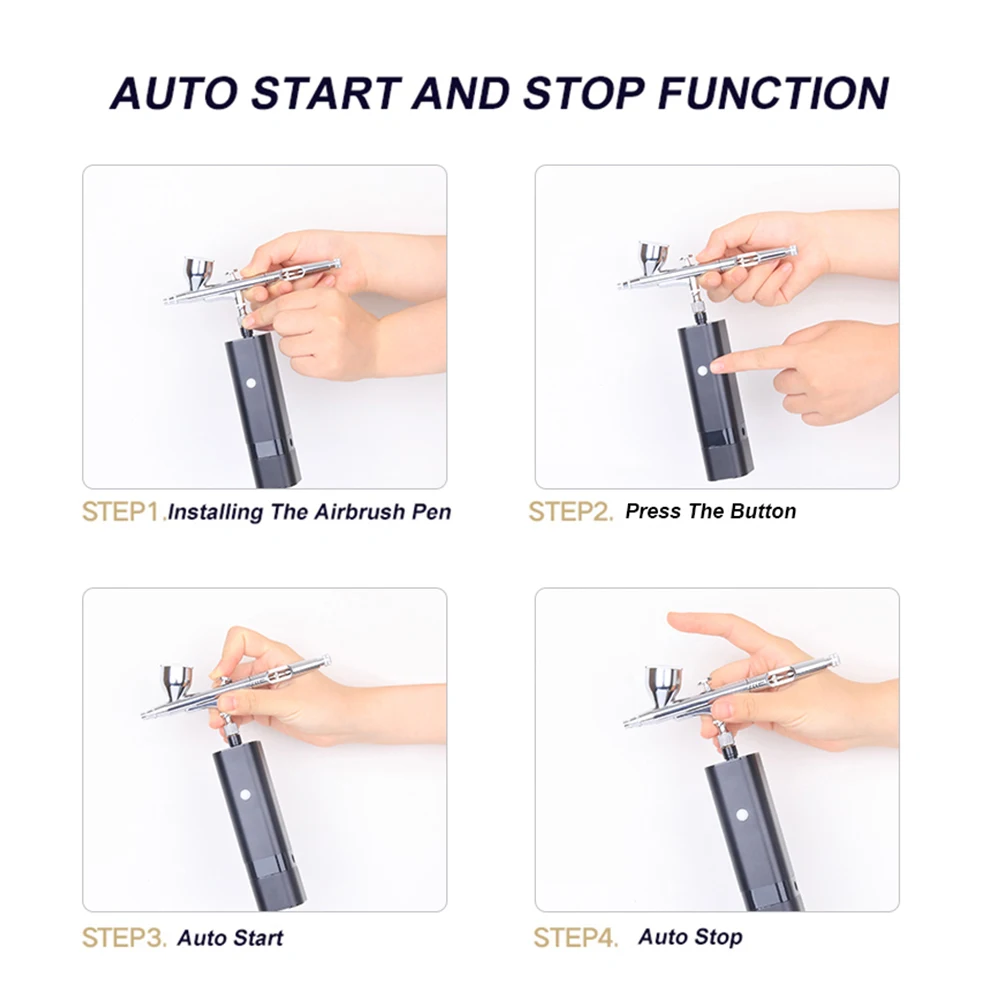 AUTO START AND STOP FUNCTION

STEP1. Installing The Airbrush Pen

STEP2. Press The Button

STEP3. Auto Start

STEP4. Auto Stop