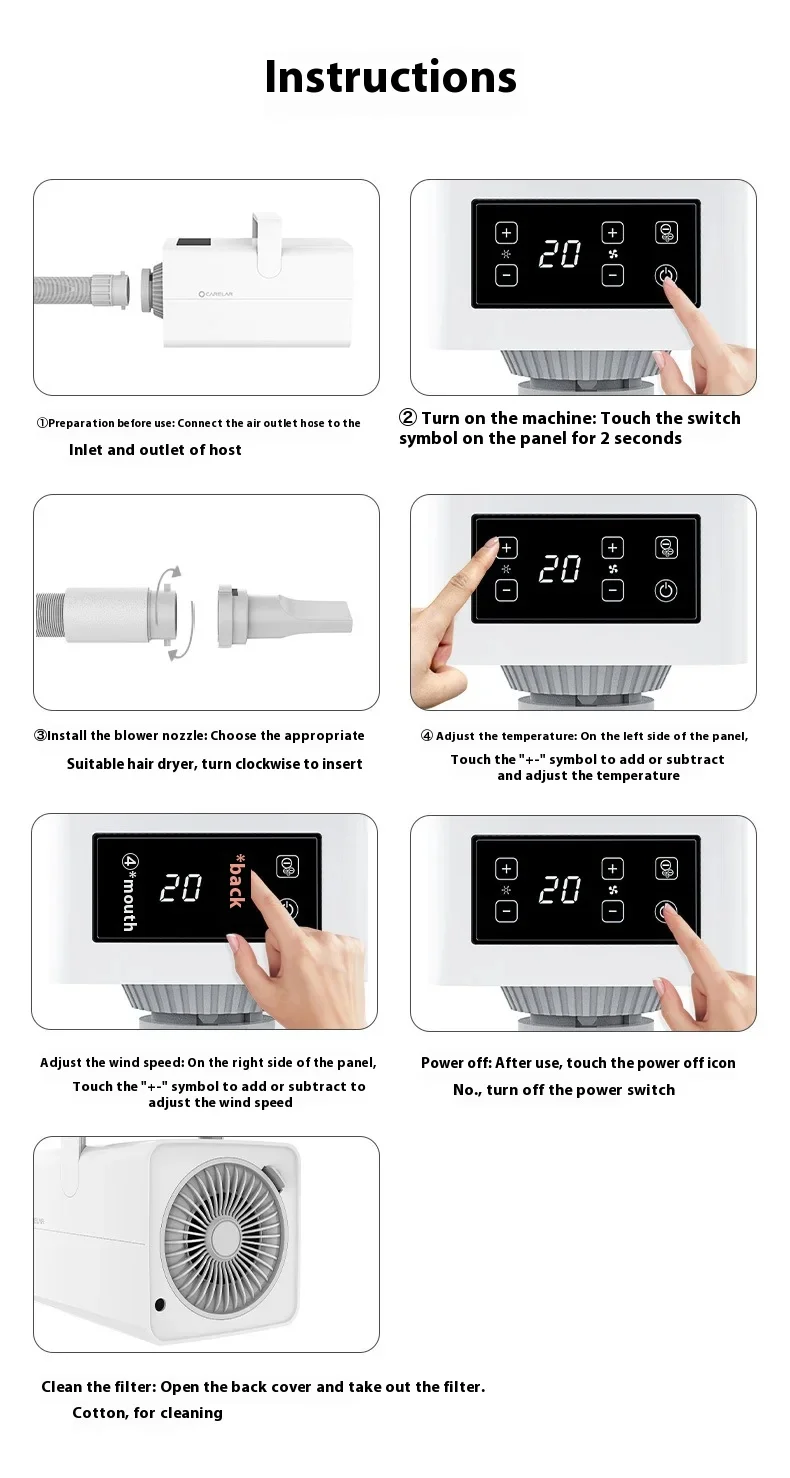 Instructions

CARELAR

①Preparation before use: Connect the air outlet hose to the Inlet and outlet of host

20

② Turn on the machine: Touch the switch symbol on the panel for 2 seconds

③Install the blower nozzle: Choose the appropriate Suitable hair dryer, turn clockwise to insert

20

④ Adjust the temperature: On the left side of the panel, Touch the "+-" symbol to add or subtract and adjust the temperature

④*mouth 20 *back

Adjust the wind speed: On the right side of the panel, Touch the "+-" symbol to add or subtract to adjust the wind speed

20

Power off: After use, touch the power off icon No., turn off the power switch

Clean the filter: Open the back cover and take out the filter. Cotton, for cleaning