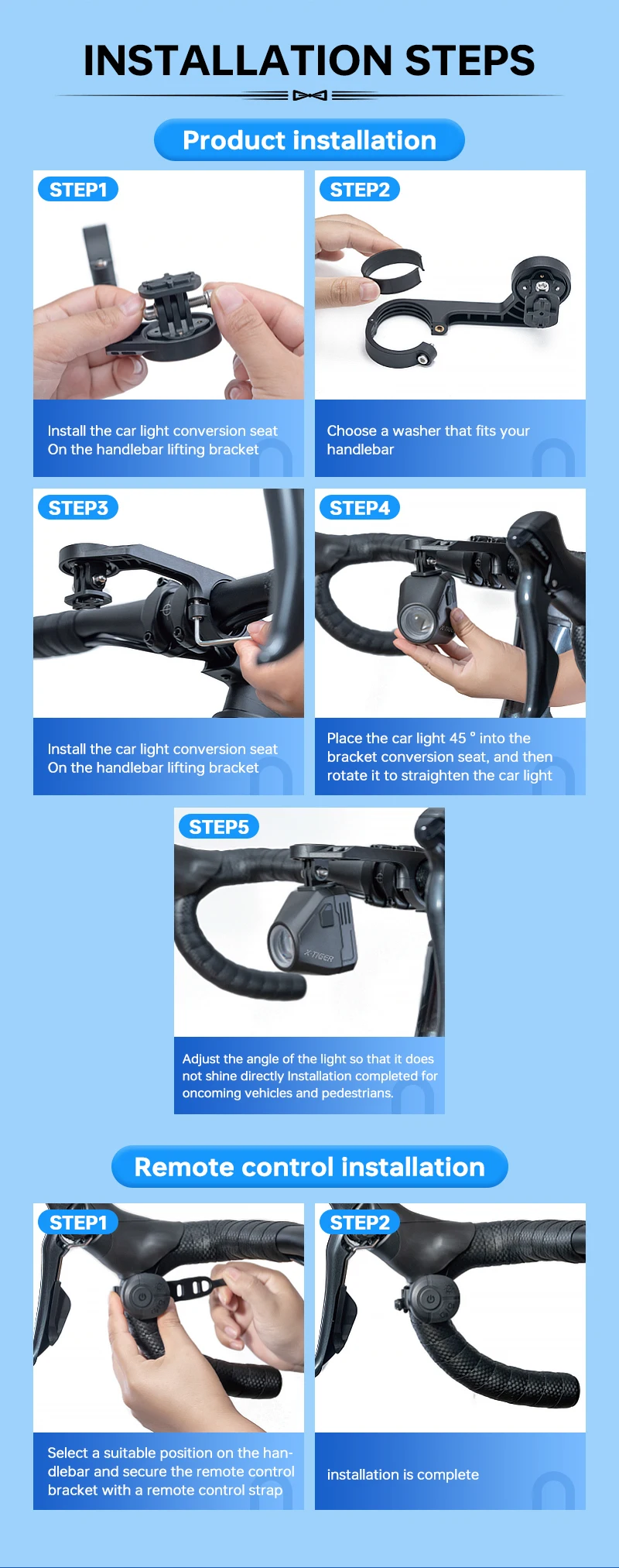 INSTALLATION STEPS

Product installation

STEP1

Install the car light conversion seat On the handlebar lifting bracket

STEP2

Choose a washer that fits your handlebar

STEP3

Install the car light conversion seat On the handlebar lifting bracket

STEP4

Place the car light 45 ° into the bracket conversion seat, and then rotate it to straighten the car light

STEP5

X-TIGER

Adjust the angle of the light so that it does not shine directly Installation completed for oncoming vehicles and pedestrians.

Remote control installation

STEP1

Select a suitable position on the handlebar and secure the remote control bracket with a remote control strap

STEP2

installation is complete