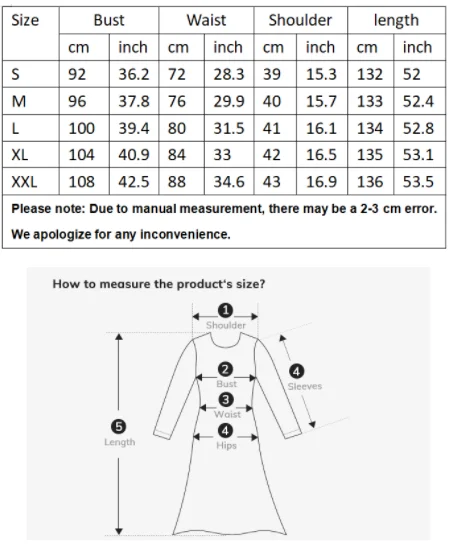 | Size | Bust | | Waist | | Shoulder | | length | |
|---|---|---|---|---|---|---|---|---|
| | cm | inch | cm | inch | cm | inch | cm | inch |
| S | 92 | 36.2 | 72 | 28.3 | 39 | 15.3 | 132 | 52 |
| M | 96 | 37.8 | 76 | 29.9 | 40 | 15.7 | 133 | 52.4 |
| L | 100 | 39.4 | 80 | 31.5 | 41 | 16.1 | 134 | 52.8 |
| XL | 104 | 40.9 | 84 | 33 | 42 | 16.5 | 135 | 53.1 |
| XXL | 108 | 42.5 | 88 | 34.6 | 43 | 16.9 | 136 | 53.5 |

Please note: Due to manual measurement, there may be a 2-3 cm error.

We apologize for any inconvenience.

How to measure the product's size?

1 Shoulder

2 Bust

3 Waist

4 Hips

4 Sleeves

5 Length