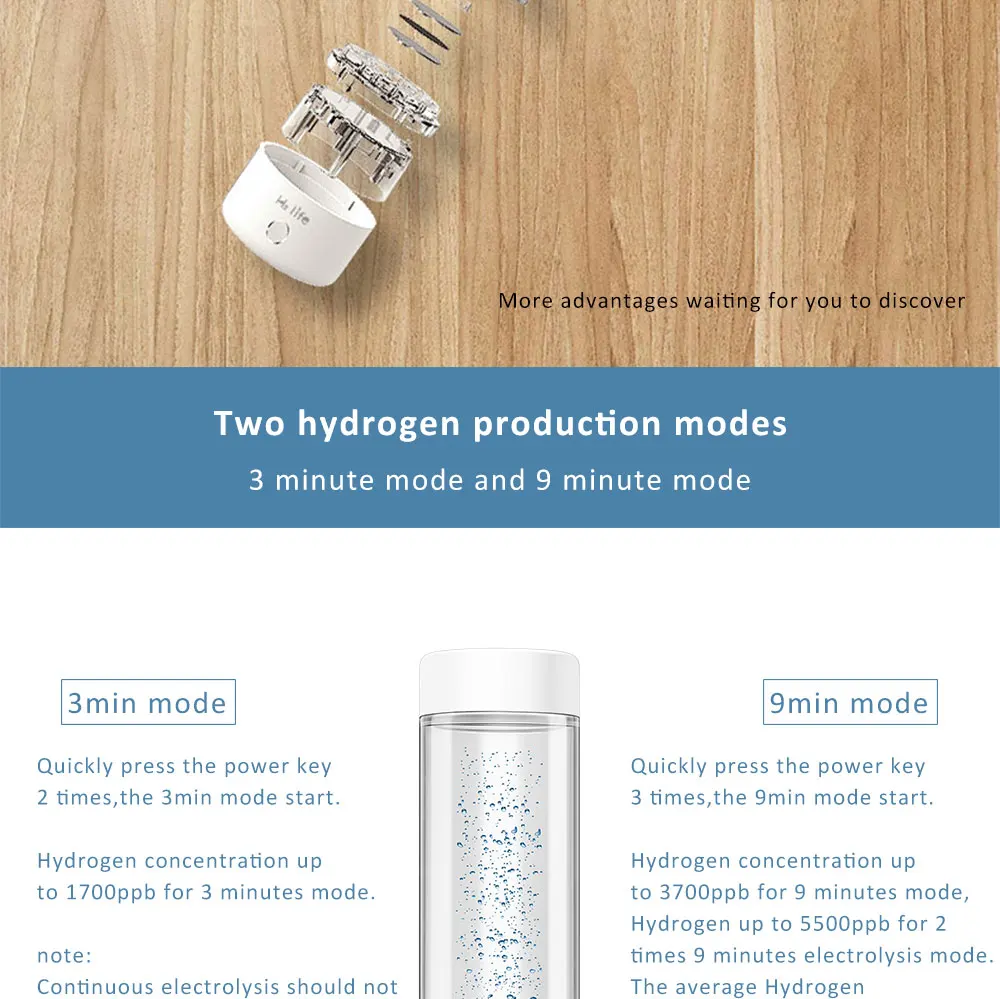 H₂ life

More advantages waiting for you to discover

Two hydrogen production modes

3 minute mode and 9 minute mode

3min mode

Quickly press the power key 2 times,the 3min mode start.

Hydrogen concentration up to 1700ppb for 3 minutes mode.

note:
Continuous electrolysis should not

9min mode

Quickly press the power key 3 times,the 9min mode start.

Hydrogen concentration up to 3700ppb for 9 minutes mode, Hydrogen up to 5500ppb for 2 times 9 minutes electrolysis mode. The average Hydrogen