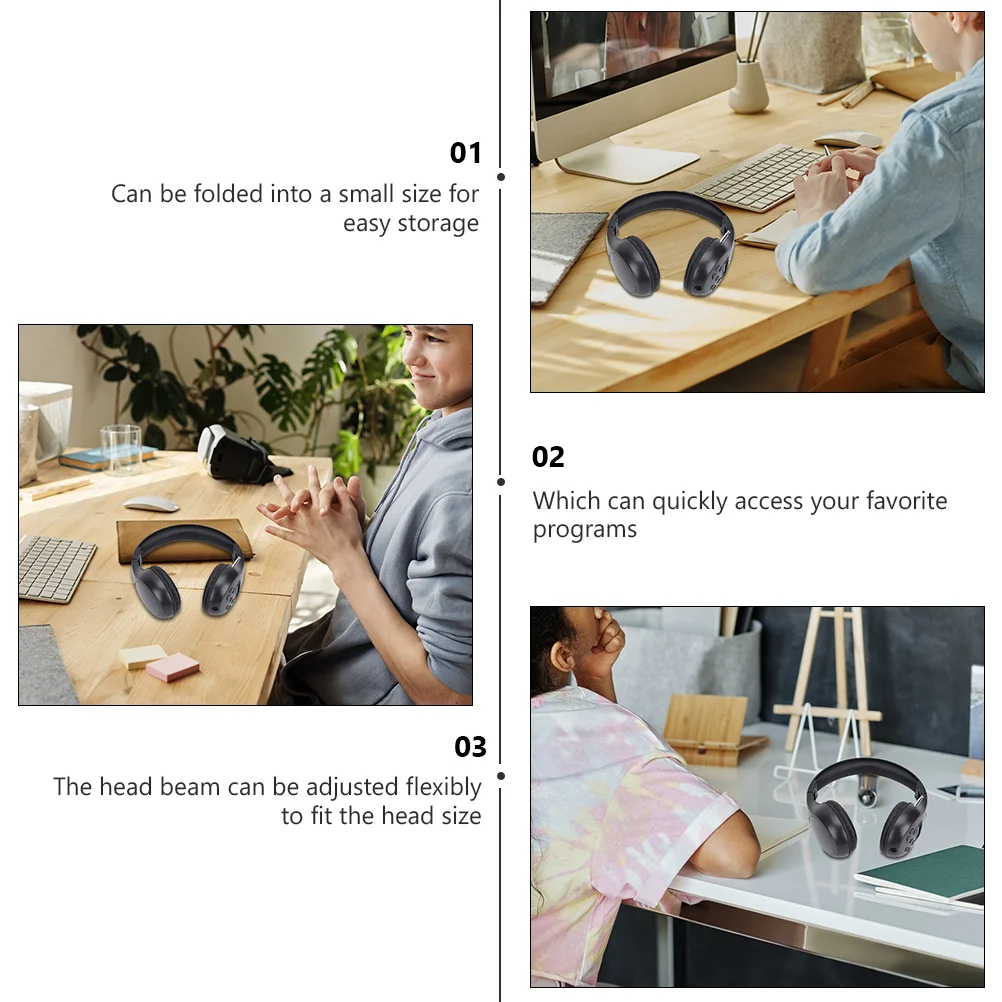 01

Can be folded into a small size for easy storage

02

Which can quickly access your favorite programs

03

The head beam can be adjusted flexibly to fit the head size