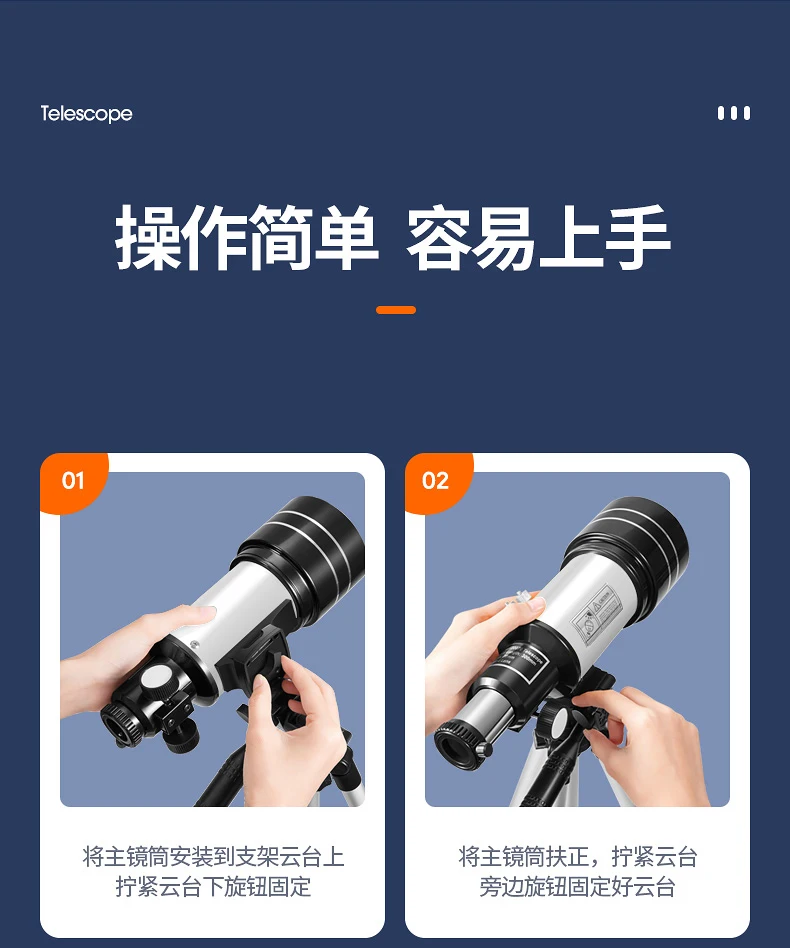 Telescope

操作简单 容易上手

01

将主镜筒安装到支架云台上
拧紧云台下旋钮固定

02

将主镜筒扶正，拧紧云台
旁边旋钮固定好云台