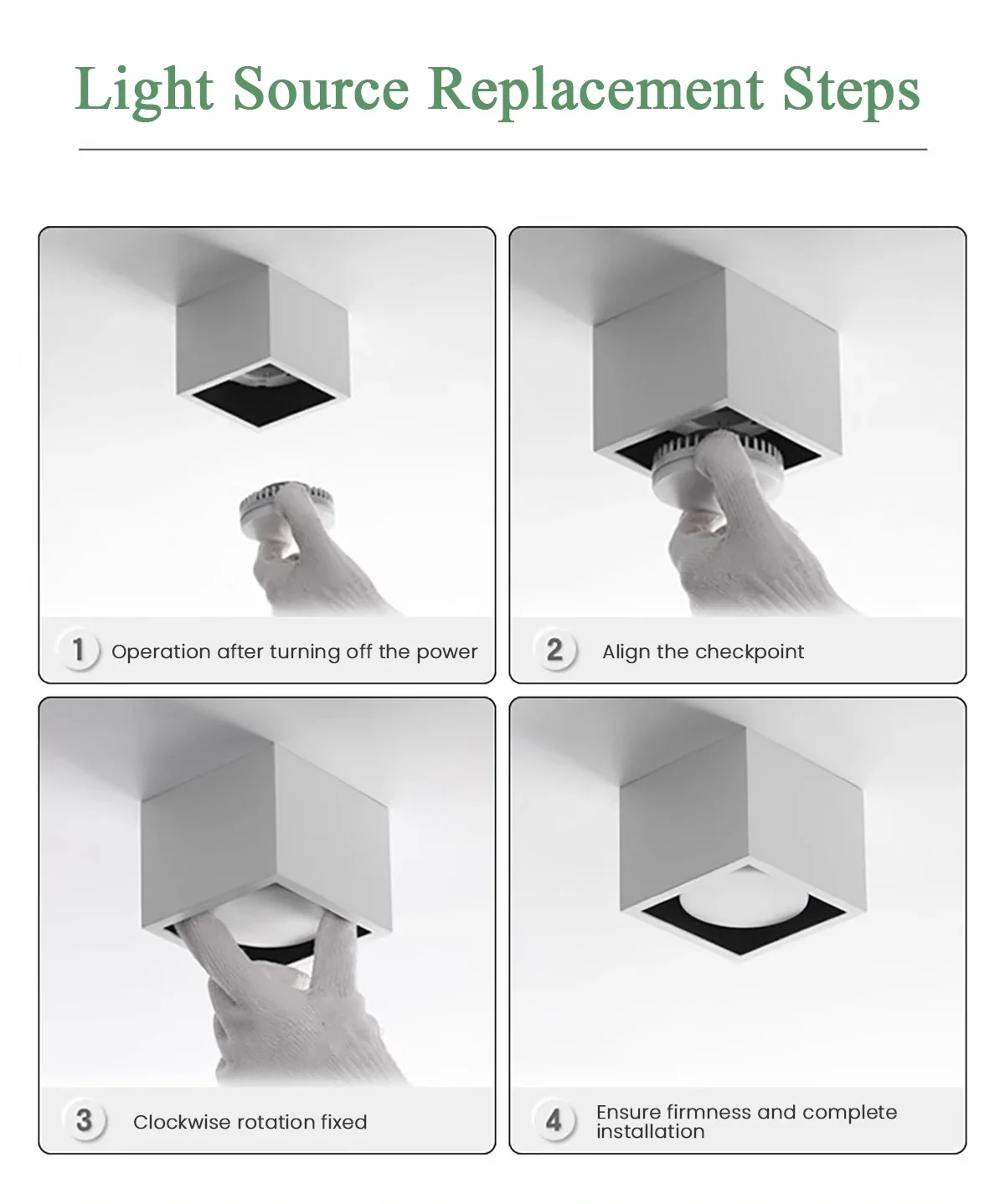 Light Source Replacement Steps

1 Operation after turning off the power

2 Align the checkpoint

3 Clockwise rotation fixed

4 Ensure firmness and complete installation